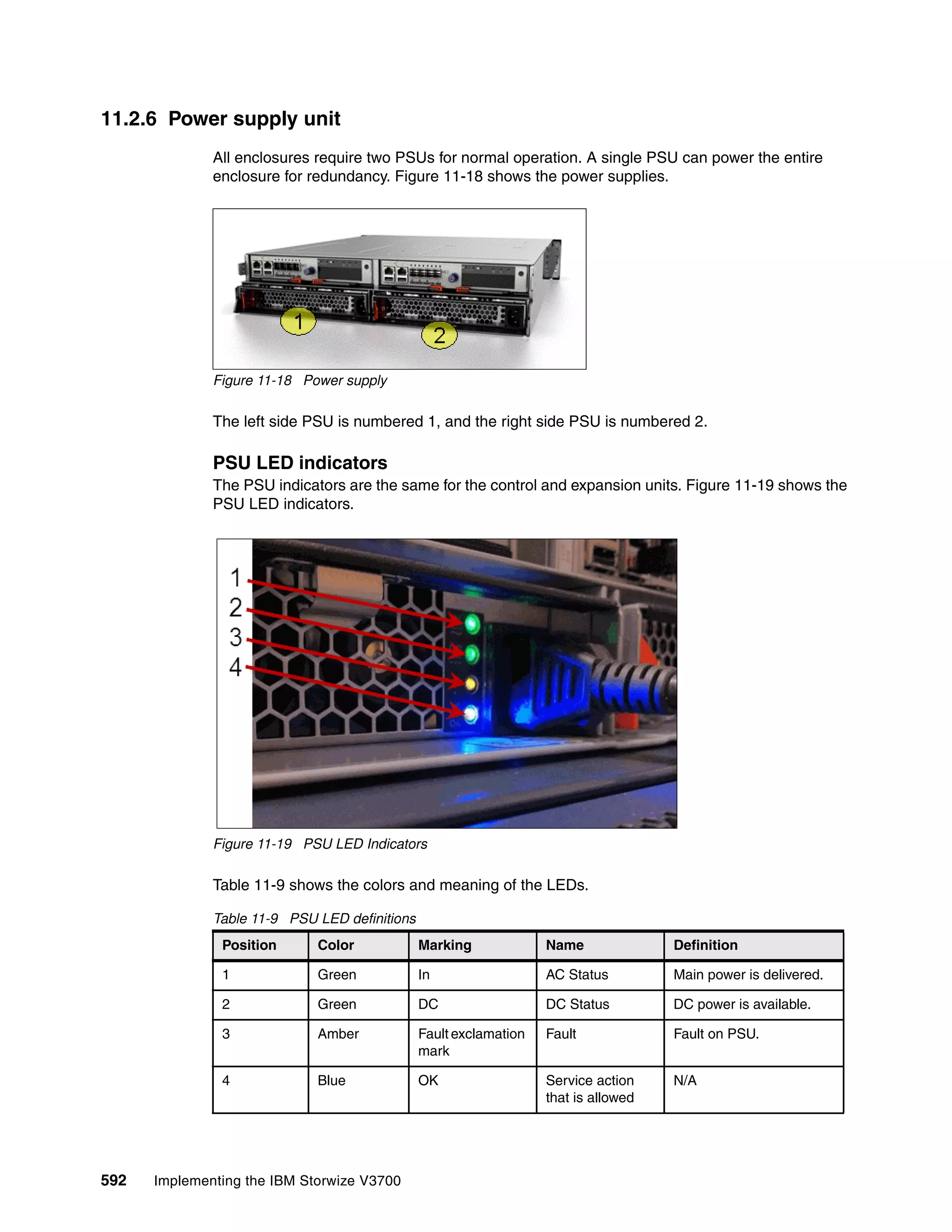 11.2.6 Power supply unit

All enclosures require two PSUs for normal operation. A single PSU can power the entire enclosure for redundancy. Figure 11-18 shows the power supplies.

1

2

Figure 11-18 Power supply

The left side PSU is numbered 1, and the right side PSU is numbered 2.

PSU LED indicators

The PSU indicators are the same for the control and expansion units. Figure 11-19 shows the PSU LED indicators.

1
2
3
4

Figure 11-19 PSU LED Indicators

Table 11-9 shows the colors and meaning of the LEDs.

Table 11-9 PSU LED definitions

| Position | Color | Marking | Name | Definition |
|---|---|---|---|---|
| 1 | Green | In | AC Status | Main power is delivered. |
| 2 | Green | DC | DC Status | DC power is available. |
| 3 | Amber | Fault exclamation mark | Fault | Fault on PSU. |
| 4 | Blue | OK | Service action that is allowed | N/A |

592 Implementing the IBM Storwize V3700