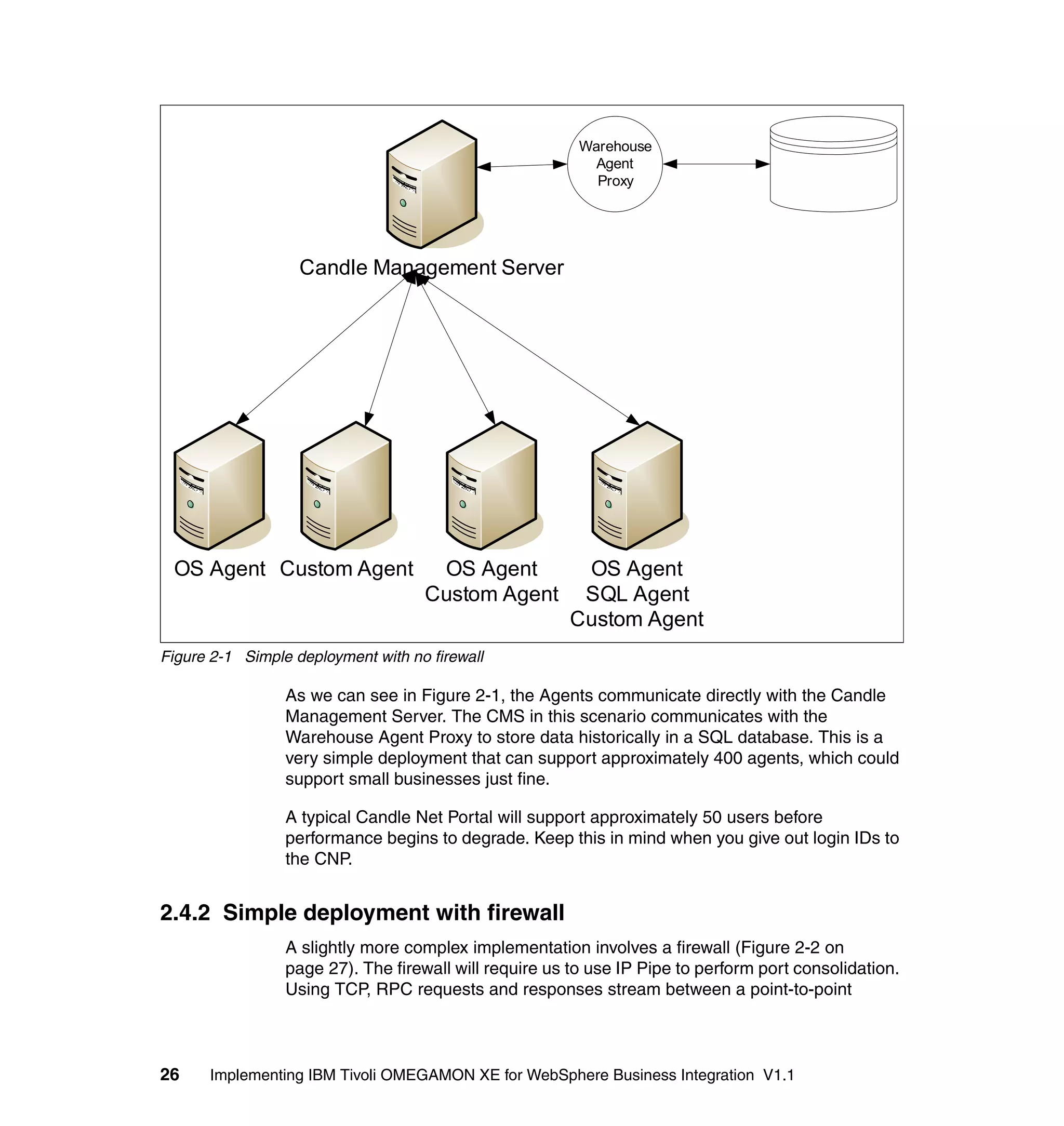 Warehouse Agent Proxy

Candle Management Server

OS Agent

Custom Agent

OS Agent
Custom Agent

OS Agent
SQL Agent
Custom Agent

Figure 2-1 Simple deployment with no firewall

As we can see in Figure 2-1, the Agents communicate directly with the Candle Management Server. The CMS in this scenario communicates with the Warehouse Agent Proxy to store data historically in a SQL database. This is a very simple deployment that can support approximately 400 agents, which could support small businesses just fine.

A typical Candle Net Portal will support approximately 50 users before performance begins to degrade. Keep this in mind when you give out login IDs to the CNP.

2.4.2 Simple deployment with firewall

A slightly more complex implementation involves a firewall (Figure 2-2 on page 27). The firewall will require us to use IP Pipe to perform port consolidation. Using TCP, RPC requests and responses stream between a point-to-point

26 Implementing IBM Tivoli OMEGAMON XE for WebSphere Business Integration V1.1