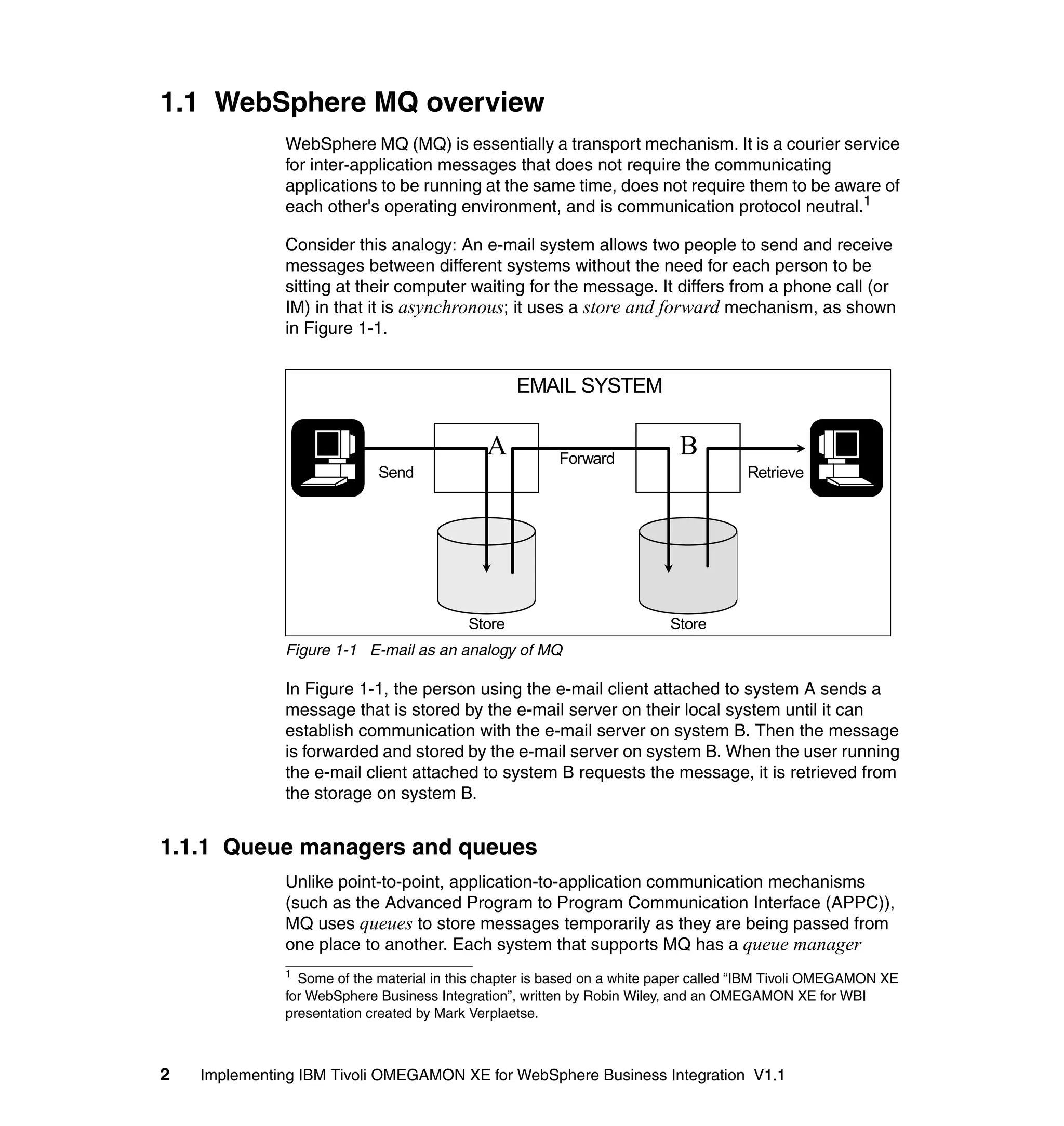 1.1 WebSphere MQ overview

WebSphere MQ (MQ) is essentially a transport mechanism. It is a courier service for inter-application messages that does not require the communicating applications to be running at the same time, does not require them to be aware of each other's operating environment, and is communication protocol neutral.$^1$

Consider this analogy: An e-mail system allows two people to send and receive messages between different systems without the need for each person to be sitting at their computer waiting for the message. It differs from a phone call (or IM) in that it is asynchronous; it uses a store and forward mechanism, as shown in Figure 1-1.

EMAIL SYSTEM

A

B

Send

Forward

Retrieve

Store

Store

Figure 1-1 E-mail as an analogy of MQ

In Figure 1-1, the person using the e-mail client attached to system A sends a message that is stored by the e-mail server on their local system until it can establish communication with the e-mail server on system B. Then the message is forwarded and stored by the e-mail server on system B. When the user running the e-mail client attached to system B requests the message, it is retrieved from the storage on system B.

1.1.1 Queue managers and queues

Unlike point-to-point, application-to-application communication mechanisms (such as the Advanced Program to Program Communication Interface (APPC)), MQ uses queues to store messages temporarily as they are being passed from one place to another. Each system that supports MQ has a queue manager

$^1$ Some of the material in this chapter is based on a white paper called “IBM Tivoli OMEGAMON XE for WebSphere Business Integration”, written by Robin Wiley, and an OMEGAMON XE for WBI presentation created by Mark Verplaetse.

2 Implementing IBM Tivoli OMEGAMON XE for WebSphere Business Integration V1.1