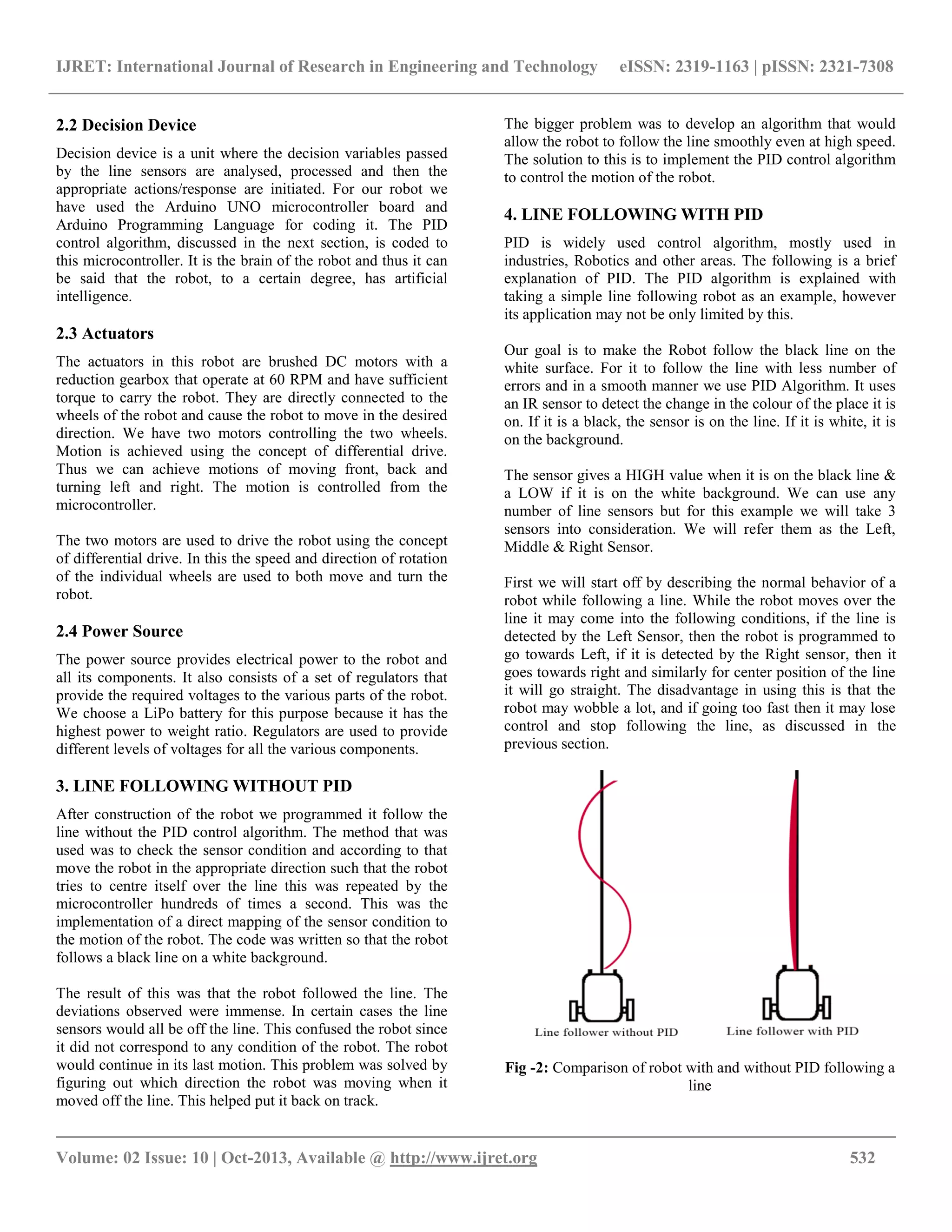 IJRET: International Journal of Research in Engineering and Technology eISSN: 2319-1163 | pISSN: 2321-7308

2.2 Decision Device

Decision device is a unit where the decision variables passed by the line sensors are analysed, processed and then the appropriate actions/response are initiated. For our robot we have used the Arduino UNO microcontroller board and Arduino Programming Language for coding it. The PID control algorithm, discussed in the next section, is coded to this microcontroller. It is the brain of the robot and thus it can be said that the robot, to a certain degree, has artificial intelligence.

2.3 Actuators

The actuators in this robot are brushed DC motors with a reduction gearbox that operate at 60 RPM and have sufficient torque to carry the robot. They are directly connected to the wheels of the robot and cause the robot to move in the desired direction. We have two motors controlling the two wheels. Motion is achieved using the concept of differential drive. Thus we can achieve motions of moving front, back and turning left and right. The motion is controlled from the microcontroller.

The two motors are used to drive the robot using the concept of differential drive. In this the speed and direction of rotation of the individual wheels are used to both move and turn the robot.

2.4 Power Source

The power source provides electrical power to the robot and all its components. It also consists of a set of regulators that provide the required voltages to the various parts of the robot. We choose a LiPo battery for this purpose because it has the highest power to weight ratio. Regulators are used to provide different levels of voltages for all the various components.

3. LINE FOLLOWING WITHOUT PID

After construction of the robot we programmed it follow the line without the PID control algorithm. The method that was used was to check the sensor condition and according to that move the robot in the appropriate direction such that the robot tries to centre itself over the line this was repeated by the microcontroller hundreds of times a second. This was the implementation of a direct mapping of the sensor condition to the motion of the robot. The code was written so that the robot follows a black line on a white background.

The result of this was that the robot followed the line. The deviations observed were immense. In certain cases the line sensors would all be off the line. This confused the robot since it did not correspond to any condition of the robot. The robot would continue in its last motion. This problem was solved by figuring out which direction the robot was moving when it moved off the line. This helped put it back on track.

The bigger problem was to develop an algorithm that would allow the robot to follow the line smoothly even at high speed. The solution to this is to implement the PID control algorithm to control the motion of the robot.

4. LINE FOLLOWING WITH PID

PID is widely used control algorithm, mostly used in industries, Robotics and other areas. The following is a brief explanation of PID. The PID algorithm is explained with taking a simple line following robot as an example, however its application may not be only limited by this.

Our goal is to make the Robot follow the black line on the white surface. For it to follow the line with less number of errors and in a smooth manner we use PID Algorithm. It uses an IR sensor to detect the change in the colour of the place it is on. If it is a black, the sensor is on the line. If it is white, it is on the background.

The sensor gives a HIGH value when it is on the black line & a LOW if it is on the white background. We can use any number of line sensors but for this example we will take 3 sensors into consideration. We will refer them as the Left, Middle & Right Sensor.

First we will start off by describing the normal behavior of a robot while following a line. While the robot moves over the line it may come into the following conditions, if the line is detected by the Left Sensor, then the robot is programmed to go towards Left, if it is detected by the Right sensor, then it goes towards right and similarly for center position of the line it will go straight. The disadvantage in using this is that the robot may wobble a lot, and if going too fast then it may lose control and stop following the line, as discussed in the previous section.

Line follower without PID

Line follower with PID

Fig -2: Comparison of robot with and without PID following a line

Volume: 02 Issue: 10 | Oct-2013, Available @ http://www.ijret.org 532