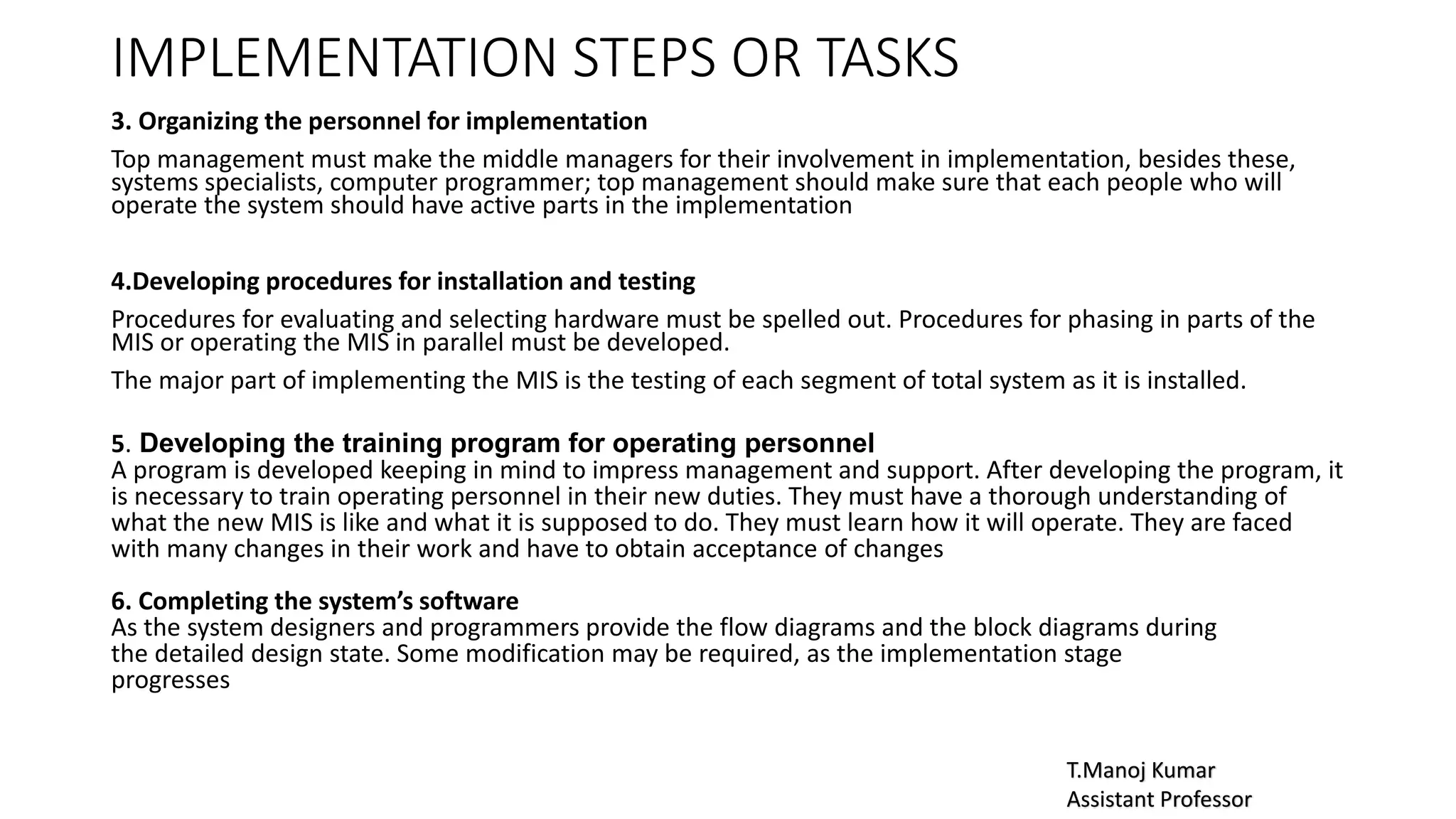 IMPLEMENTATION STEPS OR TASKS

3. Organizing the personnel for implementation

Top management must make the middle managers for their involvement in implementation, besides these, systems specialists, computer programmer; top management should make sure that each people who will operate the system should have active parts in the implementation

4.Developing procedures for installation and testing

Procedures for evaluating and selecting hardware must be spelled out. Procedures for phasing in parts of the MIS or operating the MIS in parallel must be developed.

The major part of implementing the MIS is the testing of each segment of total system as it is installed.

5. Developing the training program for operating personnel
A program is developed keeping in mind to impress management and support. After developing the program, it is necessary to train operating personnel in their new duties. They must have a thorough understanding of what the new MIS is like and what it is supposed to do. They must learn how it will operate. They are faced with many changes in their work and have to obtain acceptance of changes

6. Completing the system's software
As the system designers and programmers provide the flow diagrams and the block diagrams during the detailed design state. Some modification may be required, as the implementation stage progresses

T.Manoj Kumar
Assistant Professor