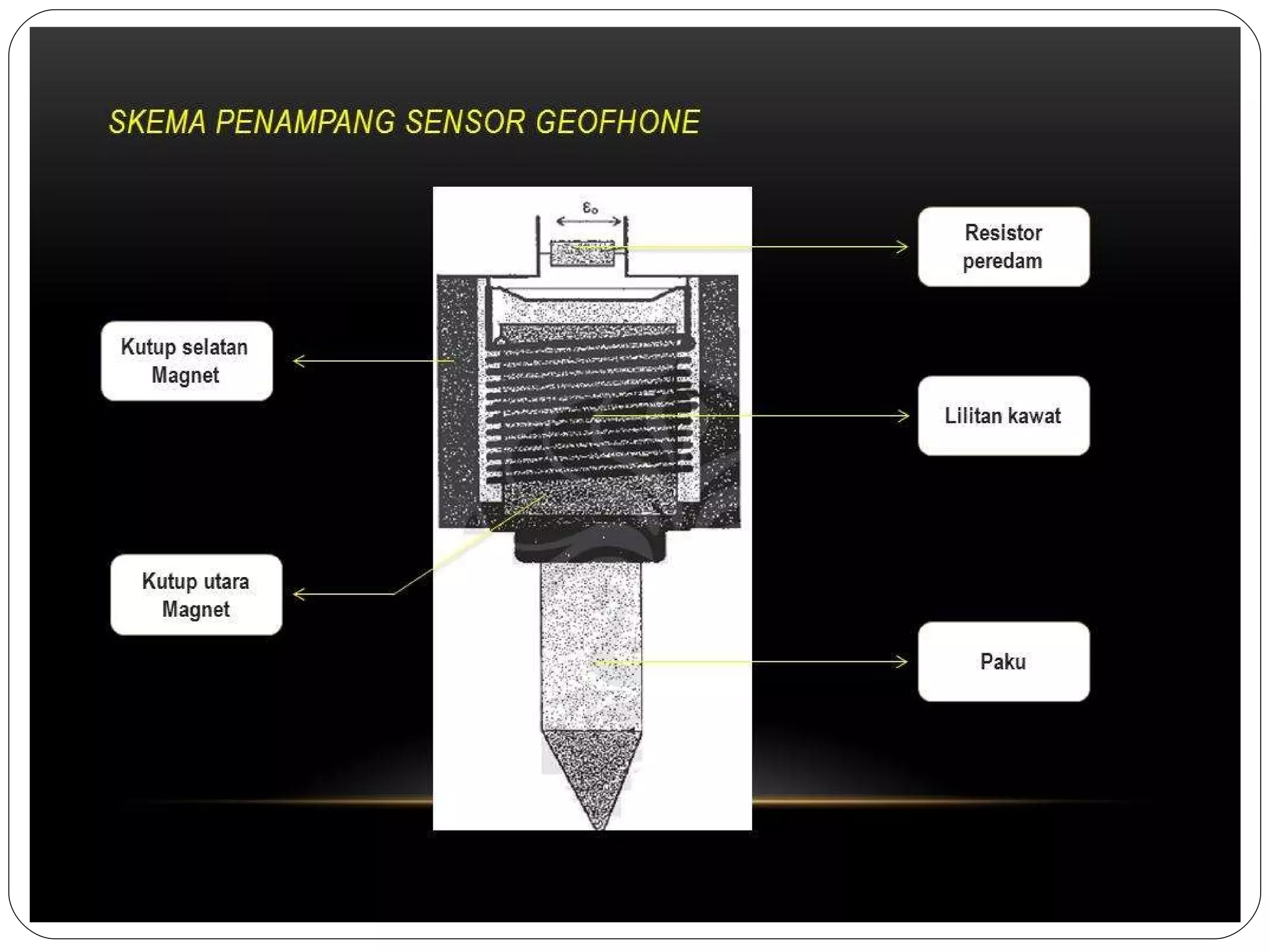 SKEMA PENAMPANG SENSOR GEOFHONE

$\varepsilon_o$

Resistor peredam

Kutup selatan Magnet

Lilitan kawat

Kutup utara Magnet

Paku