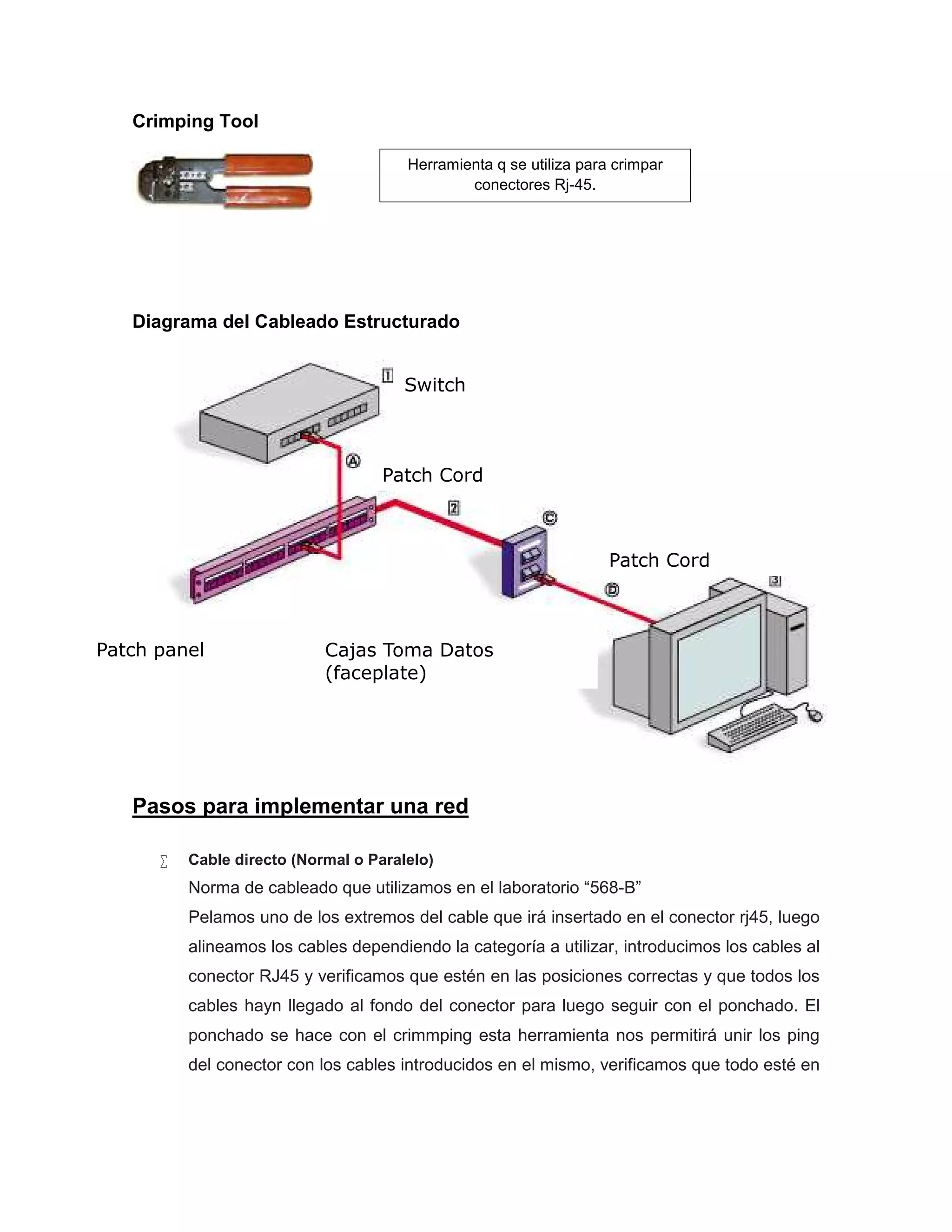 Crimping Tool

Herramienta q se utiliza para crimpar conectores Rj-45.

Diagrama del Cableado Estructurado

1 Switch

A

Patch Cord

2

C

Patch Cord

D

3

Patch panel

Cajas Toma Datos (faceplate)

Pasos para implementar una red

∑ Cable directo (Normal o Paralelo)

Norma de cableado que utilizamos en el laboratorio “568-B”

Pelamos uno de los extremos del cable que irá insertado en el conector rj45, luego alineamos los cables dependiendo la categoría a utilizar, introducimos los cables al conector RJ45 y verificamos que estén en las posiciones correctas y que todos los cables hayn llegado al fondo del conector para luego seguir con el ponchado. El ponchado se hace con el crimmping esta herramienta nos permitirá unir los ping del conector con los cables introducidos en el mismo, verificamos que todo esté en