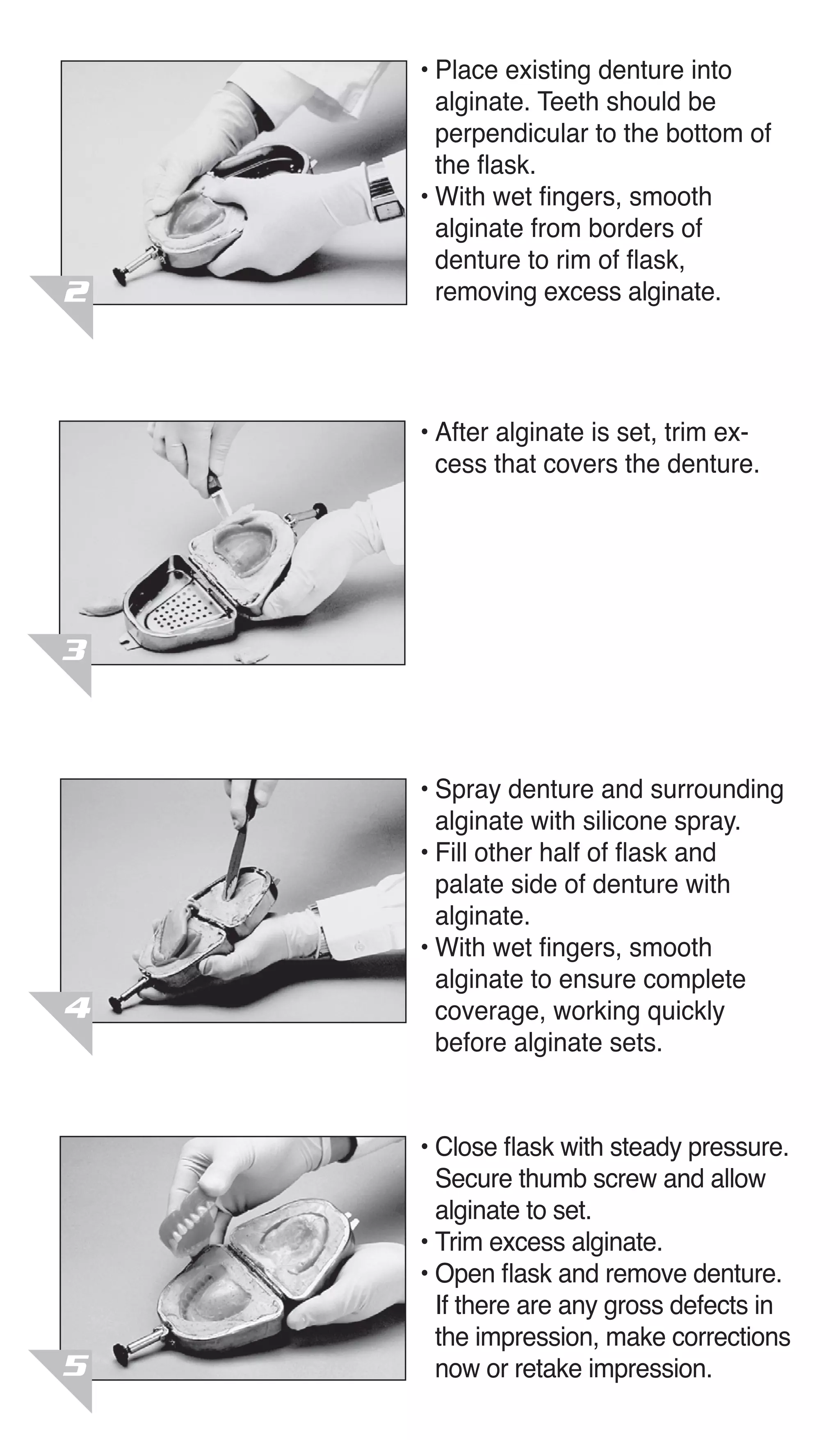 2

• Place existing denture into alginate. Teeth should be perpendicular to the bottom of the flask.
• With wet fingers, smooth alginate from borders of denture to rim of flask, removing excess alginate.

3

• After alginate is set, trim excess that covers the denture.

4

• Spray denture and surrounding alginate with silicone spray.
• Fill other half of flask and palate side of denture with alginate.
• With wet fingers, smooth alginate to ensure complete coverage, working quickly before alginate sets.

5

• Close flask with steady pressure. Secure thumb screw and allow alginate to set.
• Trim excess alginate.
• Open flask and remove denture. If there are any gross defects in the impression, make corrections now or retake impression.