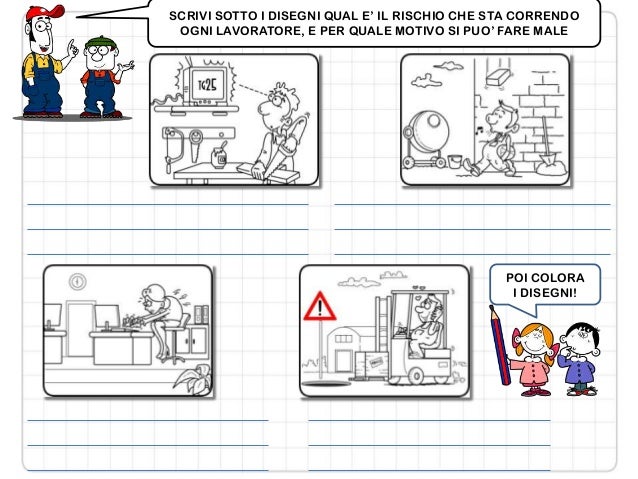 SCRIVI SOTTO I DISEGNI QUAL E' IL RISCHIO CHE STA CORRENDO OGNI LAVORATORE, E PER QUALE MOTIVO SI PUO' FARE MALE

TG25

POI COLORA I DISEGNI!