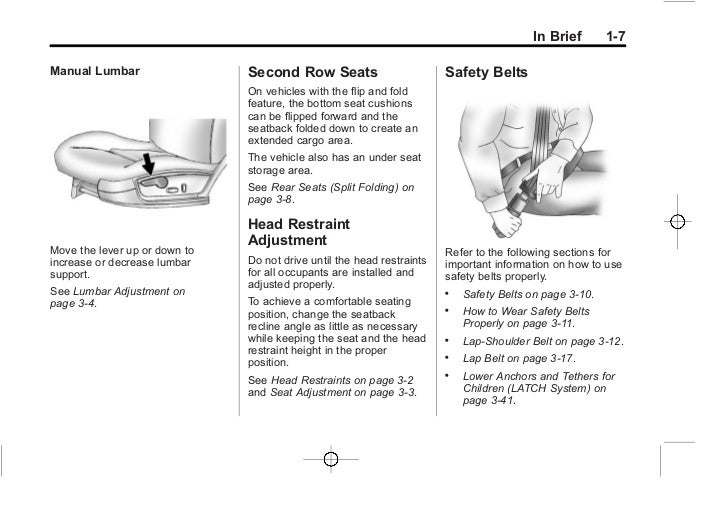 In Brief 1-7

Manual Lumbar

Move the lever up or down to increase or decrease lumbar support.

See Lumbar Adjustment on page 3-4.

Second Row Seats

On vehicles with the flip and fold feature, the bottom seat cushions can be flipped forward and the seatback folded down to create an extended cargo area.

The vehicle also has an under seat storage area.

See Rear Seats (Split Folding) on page 3-8.

Head Restraint Adjustment

Do not drive until the head restraints for all occupants are installed and adjusted properly.

To achieve a comfortable seating position, change the seatback recline angle as little as necessary while keeping the seat and the head restraint height in the proper position.

See Head Restraints on page 3-2 and Seat Adjustment on page 3-3.

Safety Belts

Refer to the following sections for important information on how to use safety belts properly.

• Safety Belts on page 3-10.
• How to Wear Safety Belts Properly on page 3-11.
• Lap-Shoulder Belt on page 3-12.
• Lap Belt on page 3-17.
• Lower Anchors and Tethers for Children (LATCH System) on page 3-41.