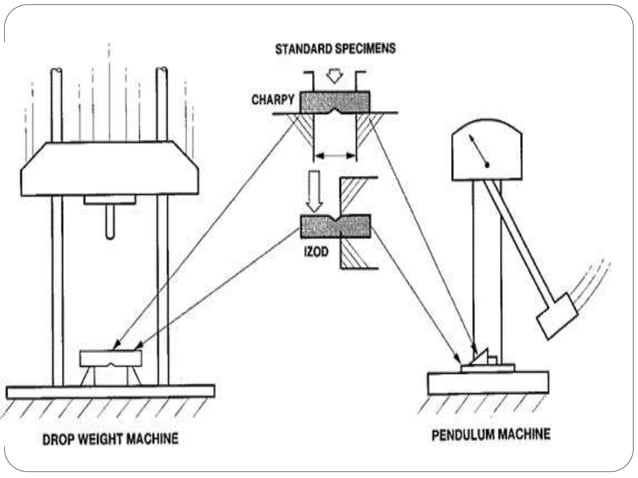 STANDARD SPECIMENS

CHARPY

IZOD

DROP WEIGHT MACHINE

PENDULUM MACHINE