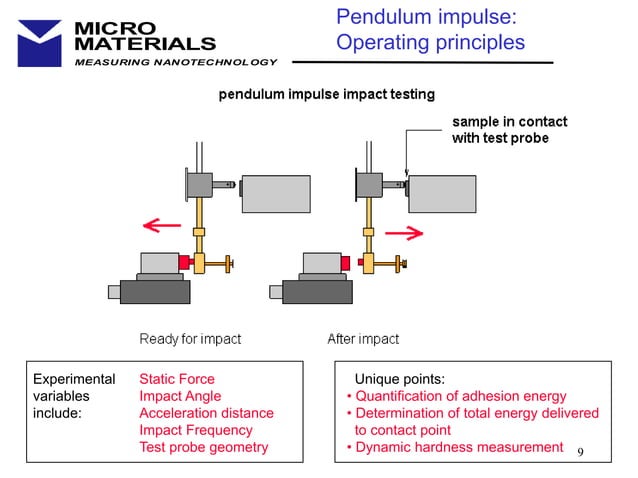 MICRO MATERIALS
MEASURING NANOTECHNOLOGY

Pendulum impulse: Operating principles

pendulum impulse impact testing

sample in contact with test probe

Ready for impact

After impact

Experimental variables include:

Static Force
Impact Angle
Acceleration distance
Impact Frequency
Test probe geometry

Unique points:
• Quantification of adhesion energy
• Determination of total energy delivered to contact point
• Dynamic hardness measurement

9