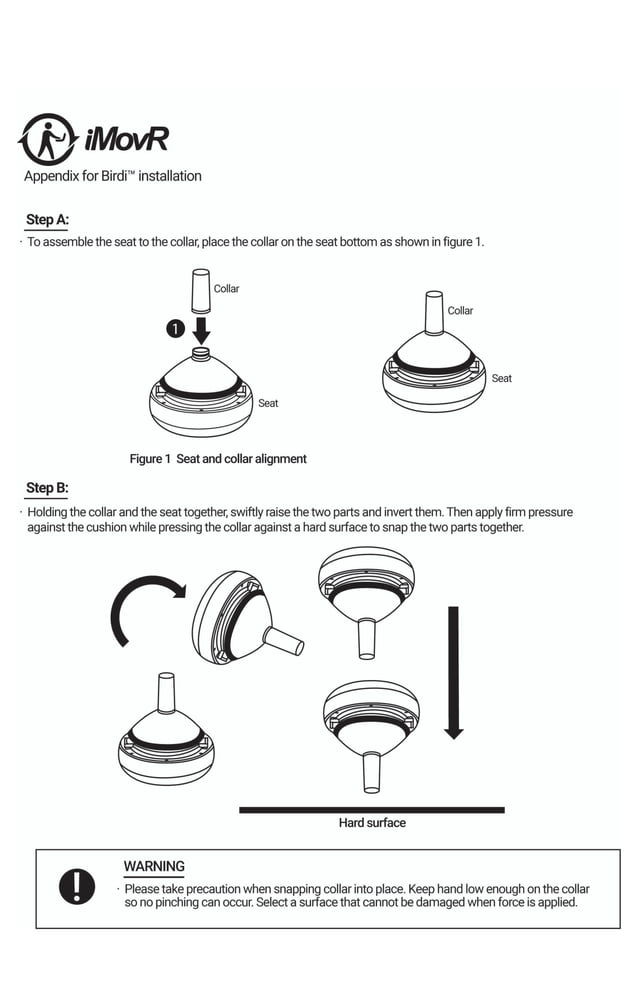 iMovR
Appendix for Birdi™ installation

Step A:
· To assemble the seat to the collar, place the collar on the seat bottom as shown in figure 1.

Collar
1
Seat

Collar
Seat

Figure 1 Seat and collar alignment

Step B:
· Holding the collar and the seat together, swiftly raise the two parts and invert them. Then apply firm pressure against the cushion while pressing the collar against a hard surface to snap the two parts together.

Hard surface

WARNING
· Please take precaution when snapping collar into place. Keep hand low enough on the collar so no pinching can occur. Select a surface that cannot be damaged when force is applied.