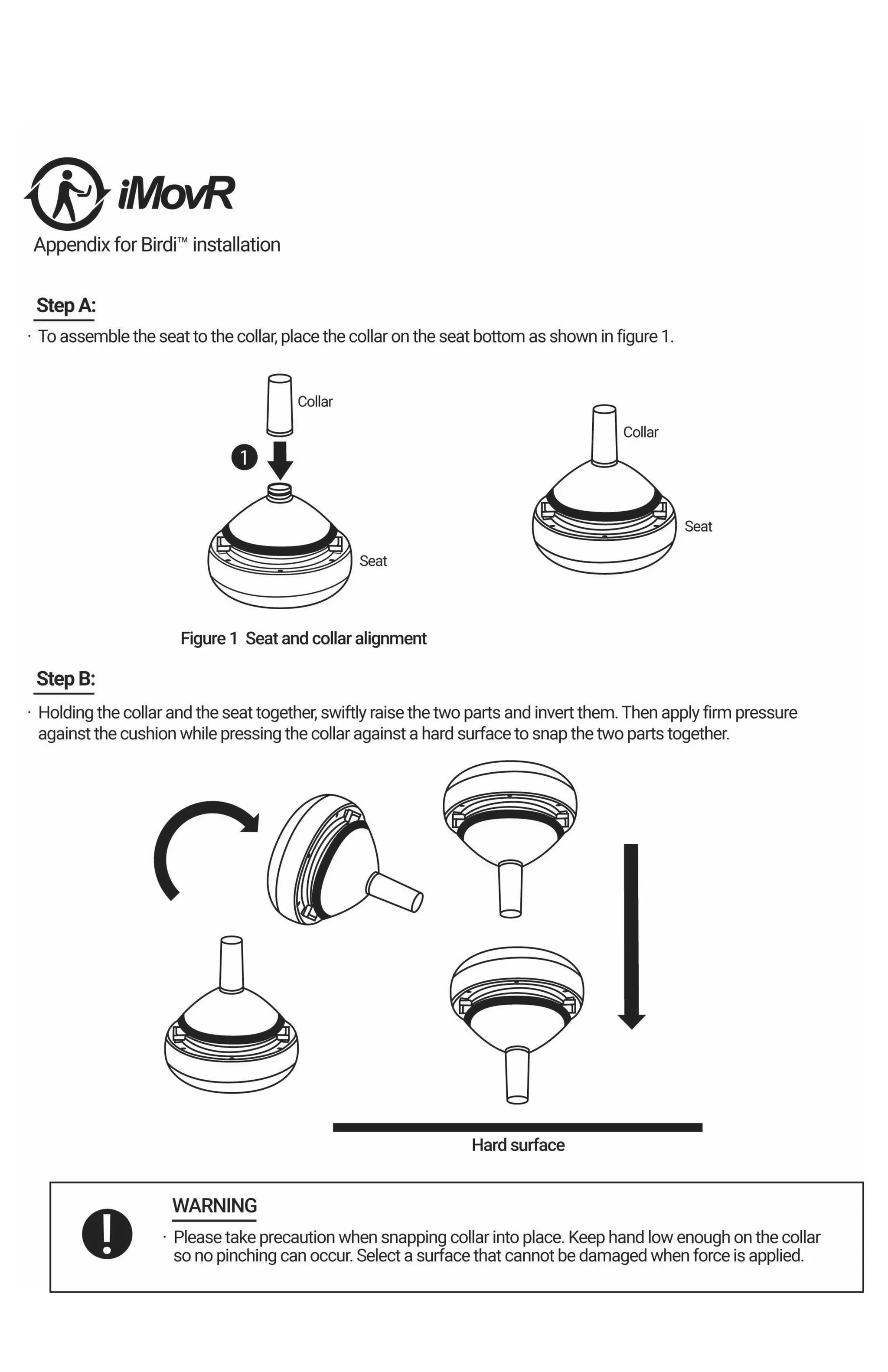 iMovR

Appendix for Birdi™ installation

Step A:

· To assemble the seat to the collar, place the collar on the seat bottom as shown in figure 1.

Collar

1

Seat

Collar

Seat

Figure 1 Seat and collar alignment

Step B:

· Holding the collar and the seat together, swiftly raise the two parts and invert them. Then apply firm pressure against the cushion while pressing the collar against a hard surface to snap the two parts together.

Hard surface

WARNING

· Please take precaution when snapping collar into place. Keep hand low enough on the collar so no pinching can occur. Select a surface that cannot be damaged when force is applied.