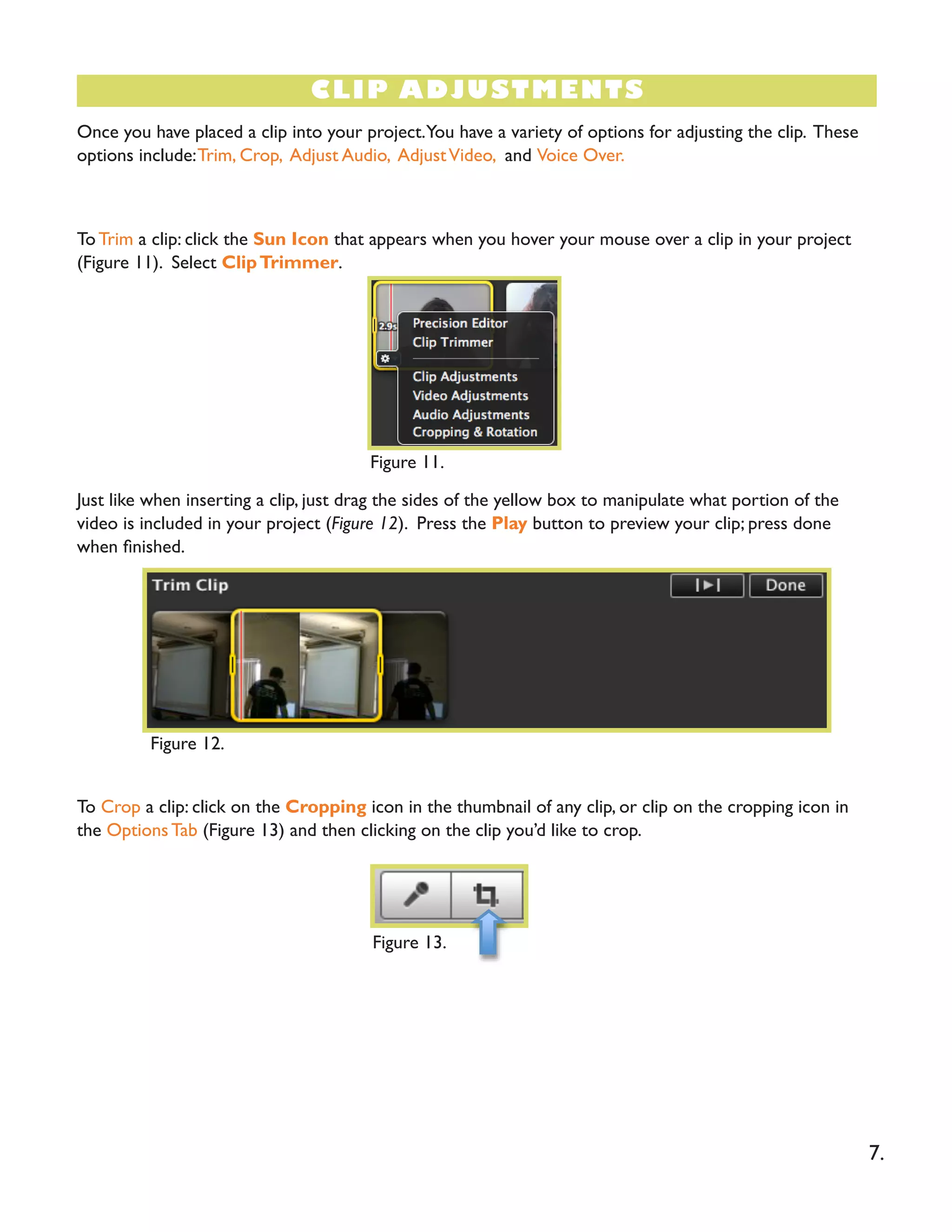 CLIP ADJUSTMENTS

Once you have placed a clip into your project. You have a variety of options for adjusting the clip. These options include: Trim, Crop, Adjust Audio, Adjust Video, and Voice Over.

To Trim a clip: click the Sun Icon that appears when you hover your mouse over a clip in your project (Figure 11). Select Clip Trimmer.

2.9s

Precision Editor
Clip Trimmer
Clip Adjustments
Video Adjustments
Audio Adjustments
Cropping & Rotation

Figure 11.

Just like when inserting a clip, just drag the sides of the yellow box to manipulate what portion of the video is included in your project (Figure 12). Press the Play button to preview your clip; press done when finished.

Trim Clip

Done

Figure 12.

To Crop a clip: click on the Cropping icon in the thumbnail of any clip, or clip on the cropping icon in the Options Tab (Figure 13) and then clicking on the clip you'd like to crop.

Figure 13.

7.