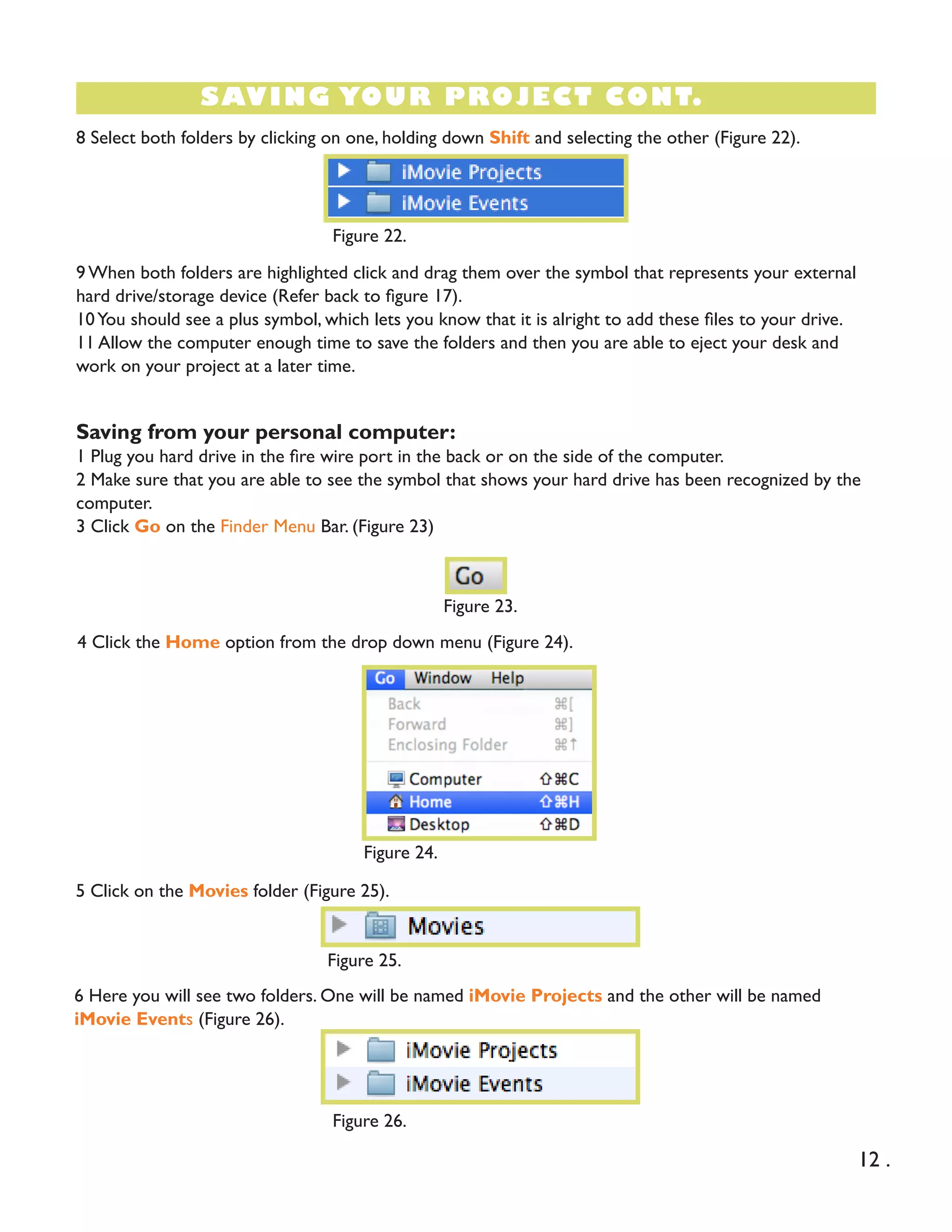 SAVING YOUR PROJECT CONT.

8 Select both folders by clicking on one, holding down Shift and selecting the other (Figure 22).

iMovie Projects
iMovie Events

Figure 22.

9 When both folders are highlighted click and drag them over the symbol that represents your external hard drive/storage device (Refer back to figure 17).
10 You should see a plus symbol, which lets you know that it is alright to add these files to your drive.
11 Allow the computer enough time to save the folders and then you are able to eject your desk and work on your project at a later time.

Saving from your personal computer:
1 Plug you hard drive in the fire wire port in the back or on the side of the computer.
2 Make sure that you are able to see the symbol that shows your hard drive has been recognized by the computer.
3 Click Go on the Finder Menu Bar. (Figure 23)

Go

Figure 23.

4 Click the Home option from the drop down menu (Figure 24).

Go Window Help
Back ⌘[
Forward ⌘]
Enclosing Folder ⌘↑
Computer ⇧⌘C
Home ⇧⌘H
Desktop ⇧⌘D

Figure 24.

5 Click on the Movies folder (Figure 25).

Movies

Figure 25.

6 Here you will see two folders. One will be named iMovie Projects and the other will be named iMovie Events (Figure 26).

iMovie Projects
iMovie Events

Figure 26.

12 .