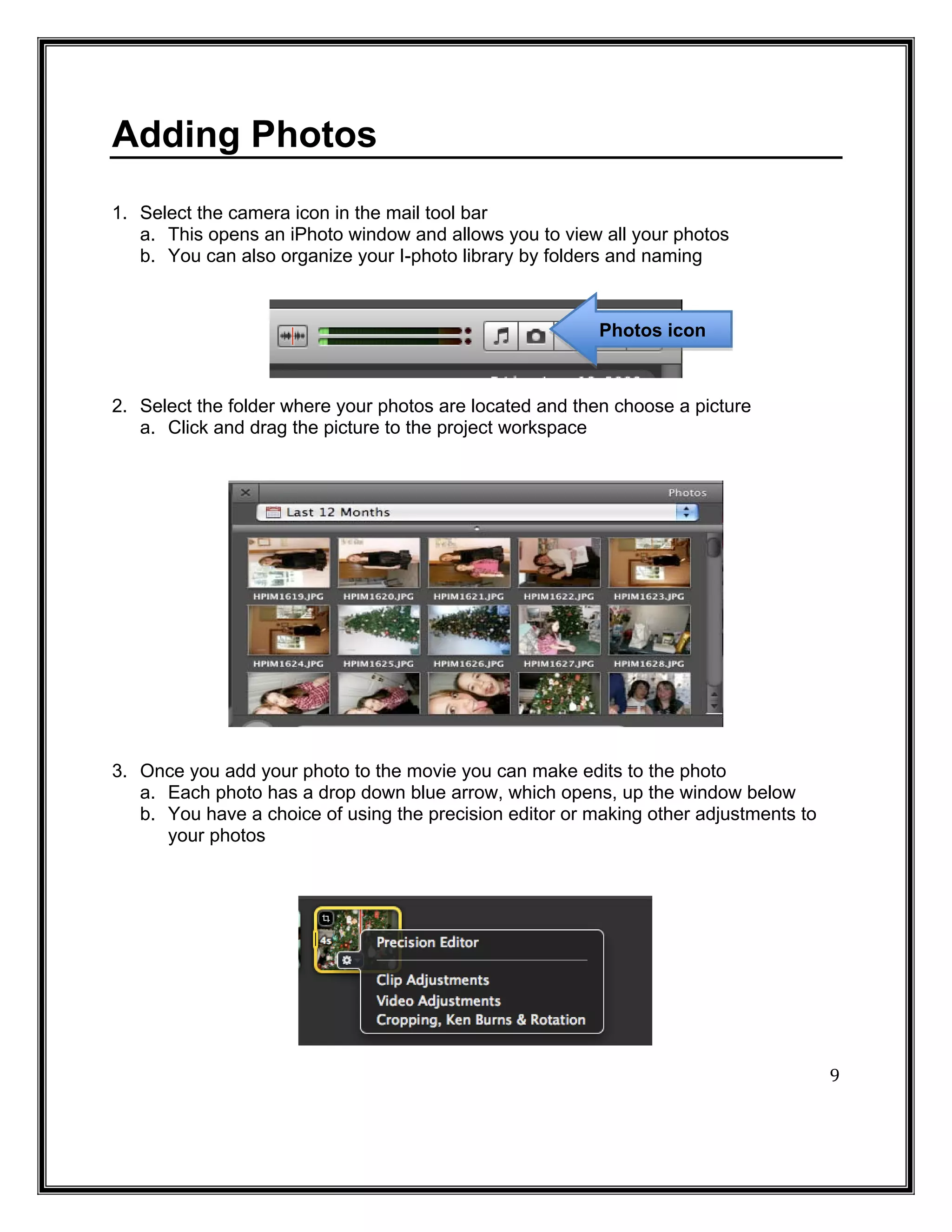 Adding Photos

1. Select the camera icon in the mail tool bar
a. This opens an iPhoto window and allows you to view all your photos
b. You can also organize your I-photo library by folders and naming

Photos icon

2. Select the folder where your photos are located and then choose a picture
a. Click and drag the picture to the project workspace

Photos

Last 12 Months

HPIM1619.JPG HPIM1620.JPG HPIM1621.JPG HPIM1622.JPG HPIM1623.JPG
HPIM1624.JPG HPIM1625.JPG HPIM1626.JPG HPIM1627.JPG HPIM1628.JPG

3. Once you add your photo to the movie you can make edits to the photo
a. Each photo has a drop down blue arrow, which opens, up the window below
b. You have a choice of using the precision editor or making other adjustments to your photos

4s

Precision Editor
Clip Adjustments
Video Adjustments
Cropping, Ken Burns & Rotation

9