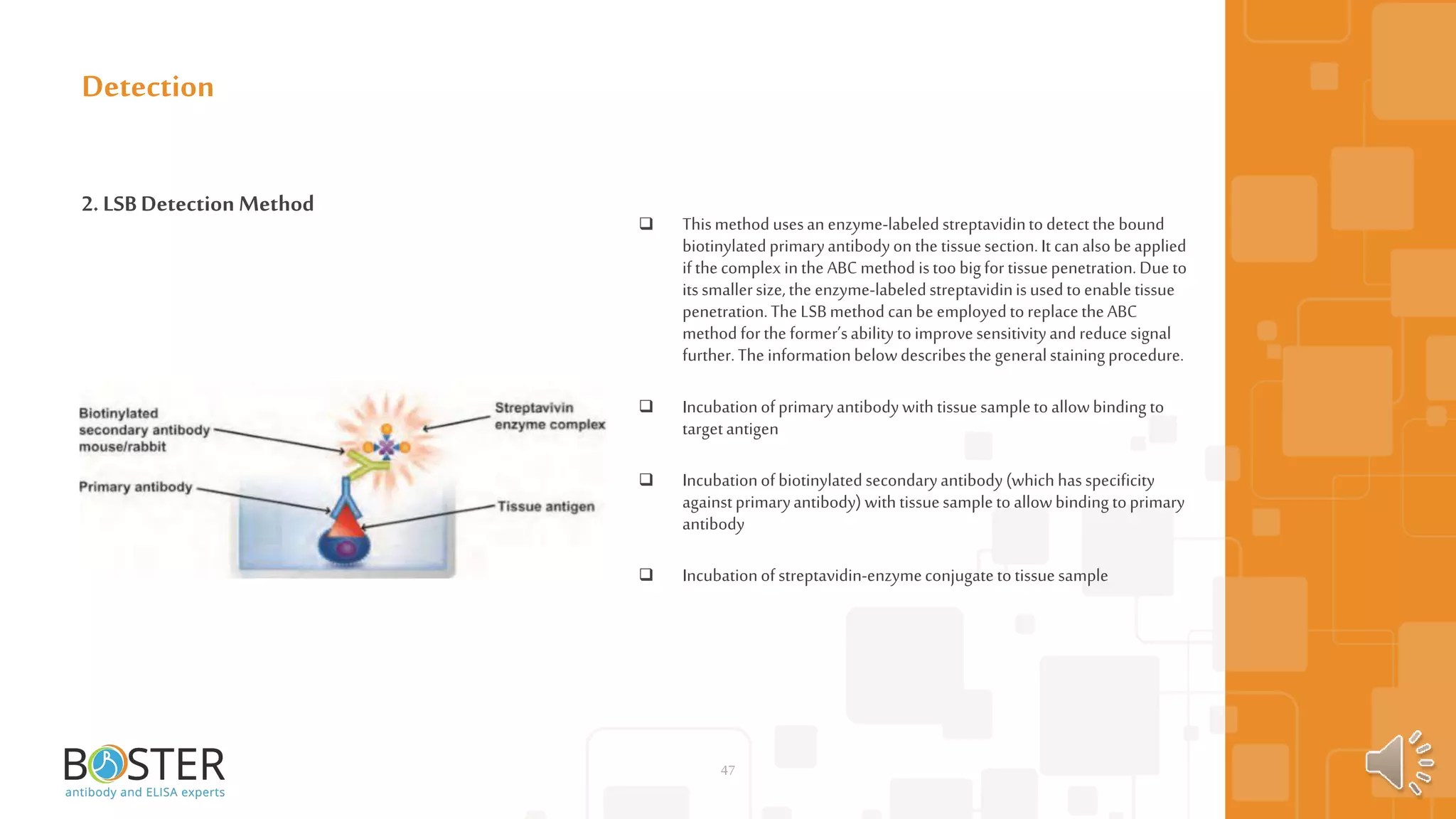 Detection

2. LSB Detection Method

Biotinylated secondary antibody mouse/rabbit

Primary antibody

Streptavivin enzyme complex

Tissue antigen

❑ This method uses an enzyme-labeled streptavidin to detect the bound biotinylated primary antibody on the tissue section. It can also be applied if the complex in the ABC method is too big for tissue penetration. Due to its smaller size, the enzyme-labeled streptavidin is used to enable tissue penetration. The LSB method can be employed to replace the ABC method for the former's ability to improve sensitivity and reduce signal further. The information below describes the general staining procedure.

❑ Incubation of primary antibody with tissue sample to allow binding to target antigen

❑ Incubation of biotinylated secondary antibody (which has specificity against primary antibody) with tissue sample to allow binding to primary antibody

❑ Incubation of streptavidin-enzyme conjugate to tissue sample

BOSTER
antibody and ELISA experts

47