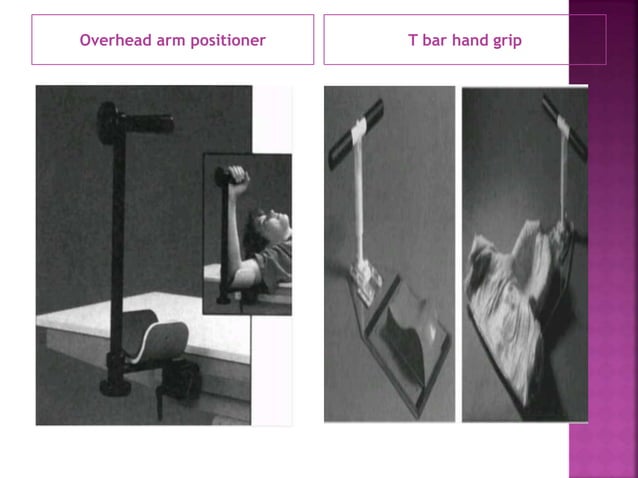 Overhead arm positioner

T bar hand grip