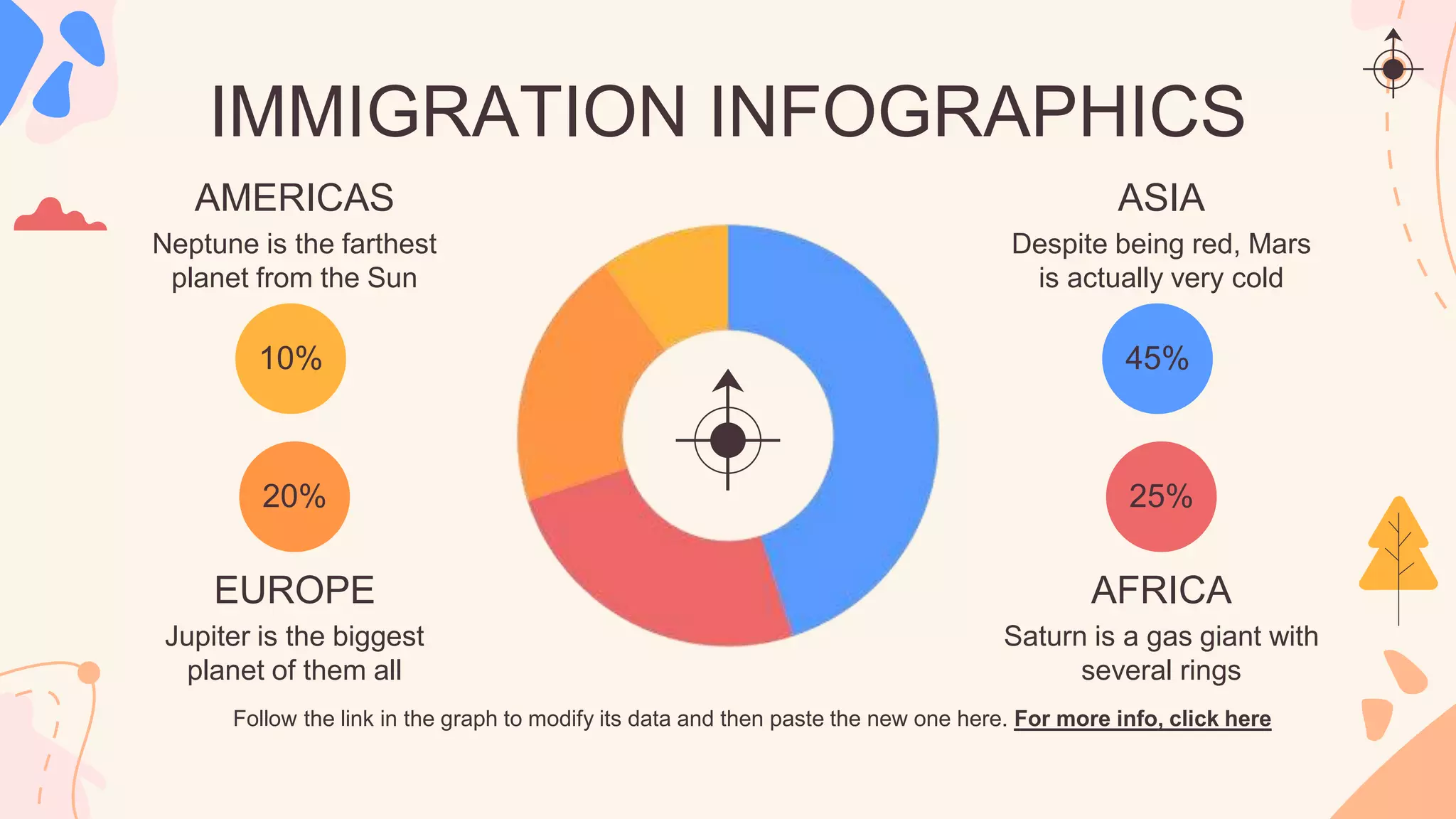 IMMIGRATION INFOGRAPHICS

AMERICAS

Neptune is the farthest planet from the Sun

10%

20%

EUROPE

Jupiter is the biggest planet of them all

ASIA

Despite being red, Mars is actually very cold

45%

25%

AFRICA

Saturn is a gas giant with several rings

Follow the link in the graph to modify its data and then paste the new one here. For more info, click here