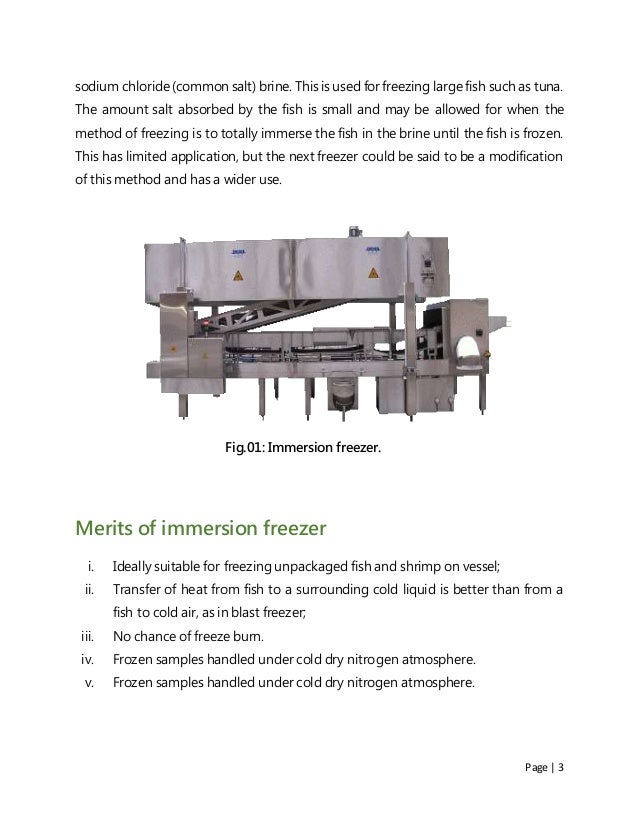 sodium chloride (common salt) brine. This is used for freezing large fish such as tuna. The amount salt absorbed by the fish is small and may be allowed for when the method of freezing is to totally immerse the fish in the brine until the fish is frozen. This has limited application, but the next freezer could be said to be a modification of this method and has a wider use.

Fig.01: Immersion freezer.

Merits of immersion freezer

i. Ideally suitable for freezing unpackaged fish and shrimp on vessel;
ii. Transfer of heat from fish to a surrounding cold liquid is better than from a fish to cold air, as in blast freezer;
iii. No chance of freeze burn.
iv. Frozen samples handled under cold dry nitrogen atmosphere.
v. Frozen samples handled under cold dry nitrogen atmosphere.

Page | 3