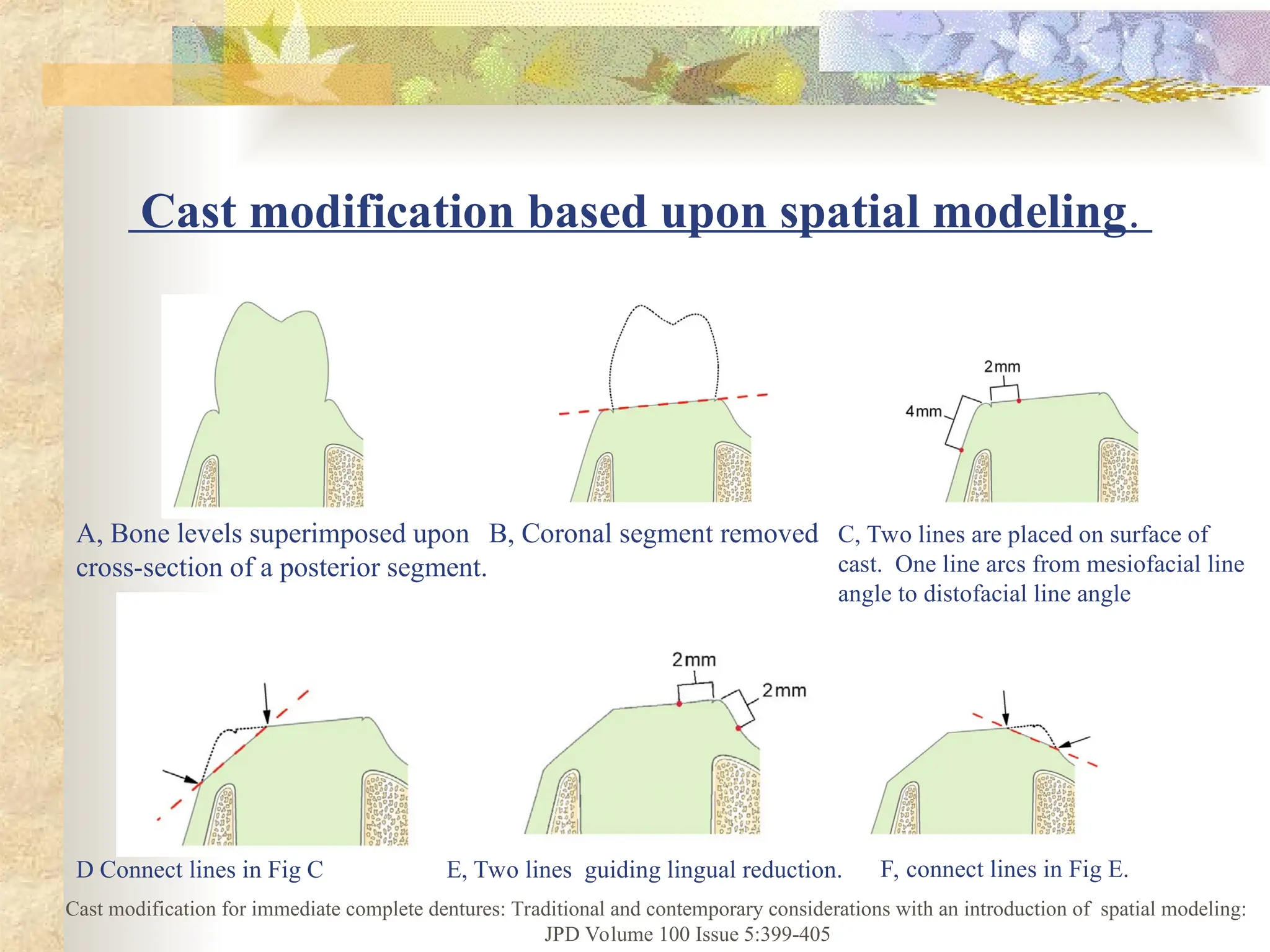 Cast modification based upon spatial modeling.

2mm

4mm

A, Bone levels superimposed upon cross-section of a posterior segment.

B, Coronal segment removed

C, Two lines are placed on surface of cast. One line arcs from mesiofacial line angle to distofacial line angle

2mm

2mm

D Connect lines in Fig C

E, Two lines guiding lingual reduction.

F, connect lines in Fig E.

Cast modification for immediate complete dentures: Traditional and contemporary considerations with an introduction of spatial modeling: JPD Volume 100 Issue 5:399-405