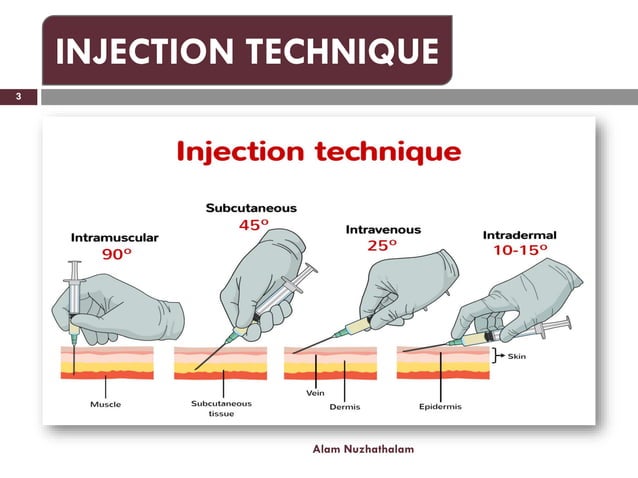 INJECTION TECHNIQUE

3

Injection technique

Intramuscular
90º

Subcutaneous
45º

Intravenous
25º

Intradermal
10-15º

Skin

Muscle

Subcutaneous tissue

Vein

Dermis

Epidermis

Alam Nuzhathalam