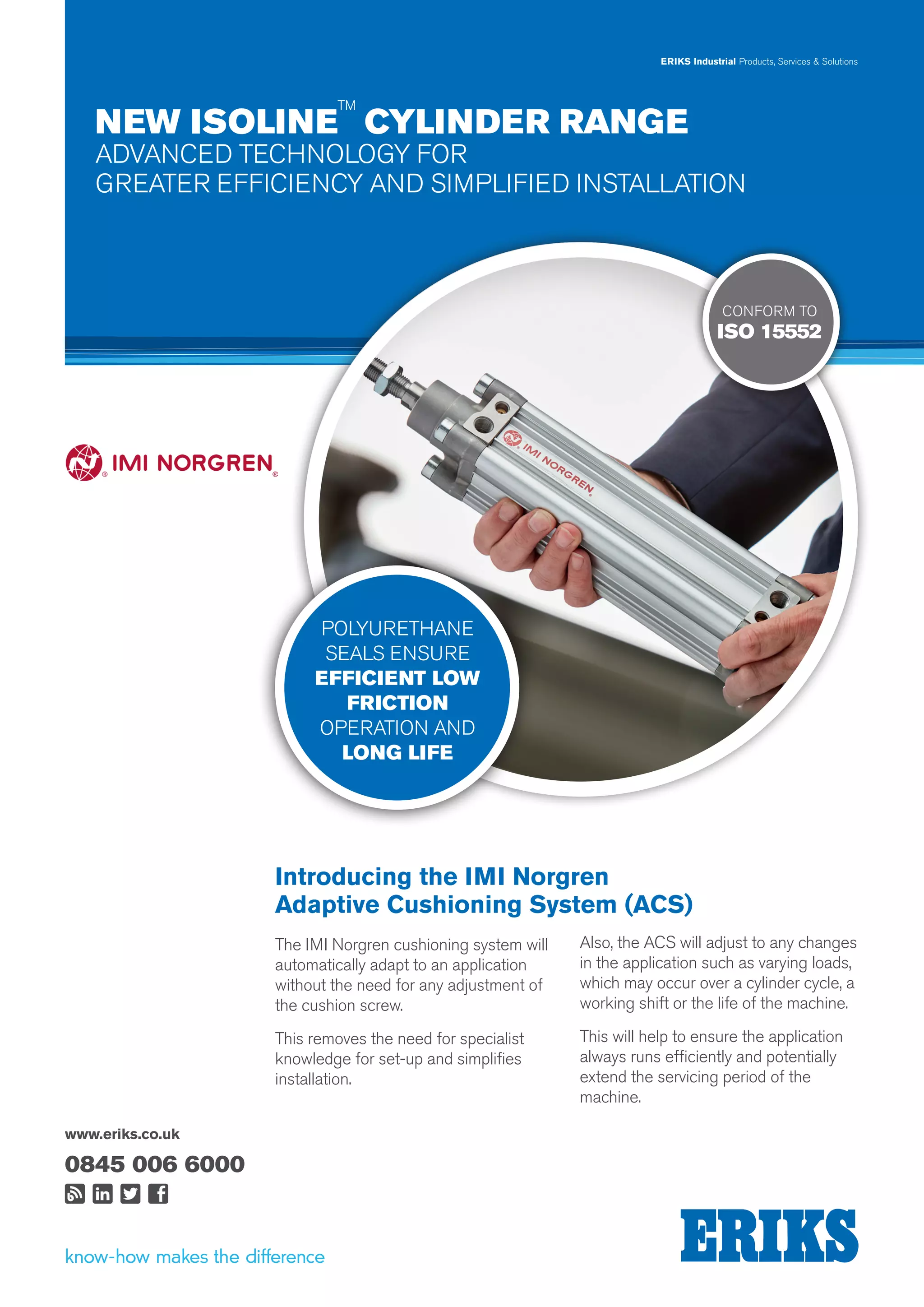 ERIKS Industrial Products, Services & Solutions

NEW ISOLINE™ CYLINDER RANGE
ADVANCED TECHNOLOGY FOR
GREATER EFFICIENCY AND SIMPLIFIED INSTALLATION

CONFORM TO
ISO 15552

IMI NORGREN

IMI NORGREN

POLYURETHANE SEALS ENSURE EFFICIENT LOW FRICTION OPERATION AND LONG LIFE

Introducing the IMI Norgren
Adaptive Cushioning System (ACS)

The IMI Norgren cushioning system will automatically adapt to an application without the need for any adjustment of the cushion screw.

This removes the need for specialist knowledge for set-up and simplifies installation.

Also, the ACS will adjust to any changes in the application such as varying loads, which may occur over a cylinder cycle, a working shift or the life of the machine.

This will help to ensure the application always runs efficiently and potentially extend the servicing period of the machine.

www.eriks.co.uk

0845 006 6000

know-how makes the difference

ERIKS