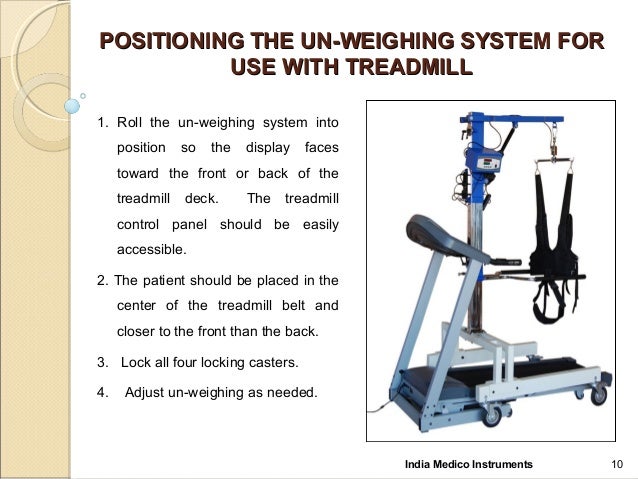 POSITIONING THE UN-WEIGHING SYSTEM FOR USE WITH TREADMILL

1. Roll the un-weighing system into position so the display faces toward the front or back of the treadmill deck. The treadmill control panel should be easily accessible.

2. The patient should be placed in the center of the treadmill belt and closer to the front than the back.

3. Lock all four locking casters.

4. Adjust un-weighing as needed.

India Medico Instruments

10