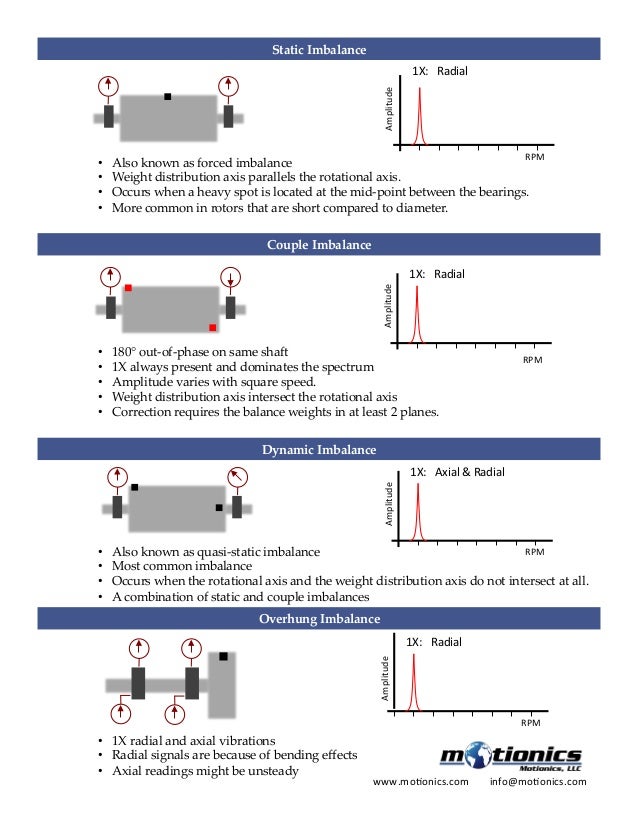 Static Imbalance

1X: Radial

Amplitude

RPM

• Also known as forced imbalance
• Weight distribution axis parallels the rotational axis.
• Occurs when a heavy spot is located at the mid-point between the bearings.
• More common in rotors that are short compared to diameter.

Couple Imbalance

1X: Radial

Amplitude

RPM

• 180° out-of-phase on same shaft
• 1X always present and dominates the spectrum
• Amplitude varies with square speed.
• Weight distribution axis intersect the rotational axis
• Correction requires the balance weights in at least 2 planes.

Dynamic Imbalance

1X: Axial & Radial

Amplitude

RPM

• Also known as quasi-static imbalance
• Most common imbalance
• Occurs when the rotational axis and the weight distribution axis do not intersect at all.
• A combination of static and couple imbalances

Overhung Imbalance

1X: Radial

Amplitude

RPM

• 1X radial and axial vibrations
• Radial signals are because of bending effects
• Axial readings might be unsteady

motionics
Motionics, LLC

www.motionics.com info@motionics.com