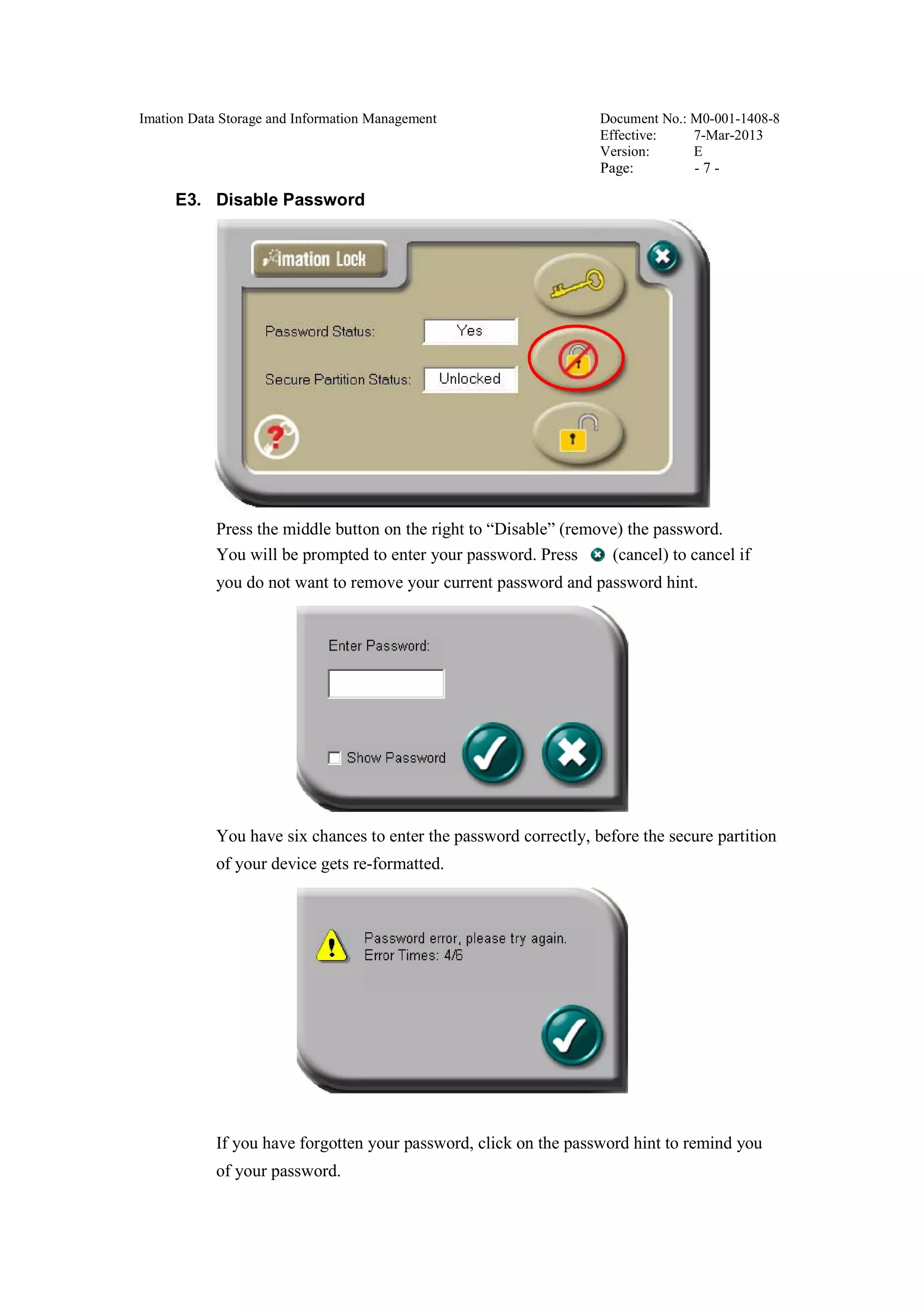 Imation Data Storage and Information Management

Document No.: M0-001-1408-8
Effective: 7-Mar-2013
Version: E
Page: - 7 -

E3. Disable Password

Imation Lock

Password Status: Yes

Secure Partition Status: Unlocked

Press the middle button on the right to “Disable” (remove) the password. You will be prompted to enter your password. Press (cancel) to cancel if you do not want to remove your current password and password hint.

Enter Password:

Show Password

You have six chances to enter the password correctly, before the secure partition of your device gets re-formatted.

Password error, please try again.
Error Times: 4/6

If you have forgotten your password, click on the password hint to remind you of your password.