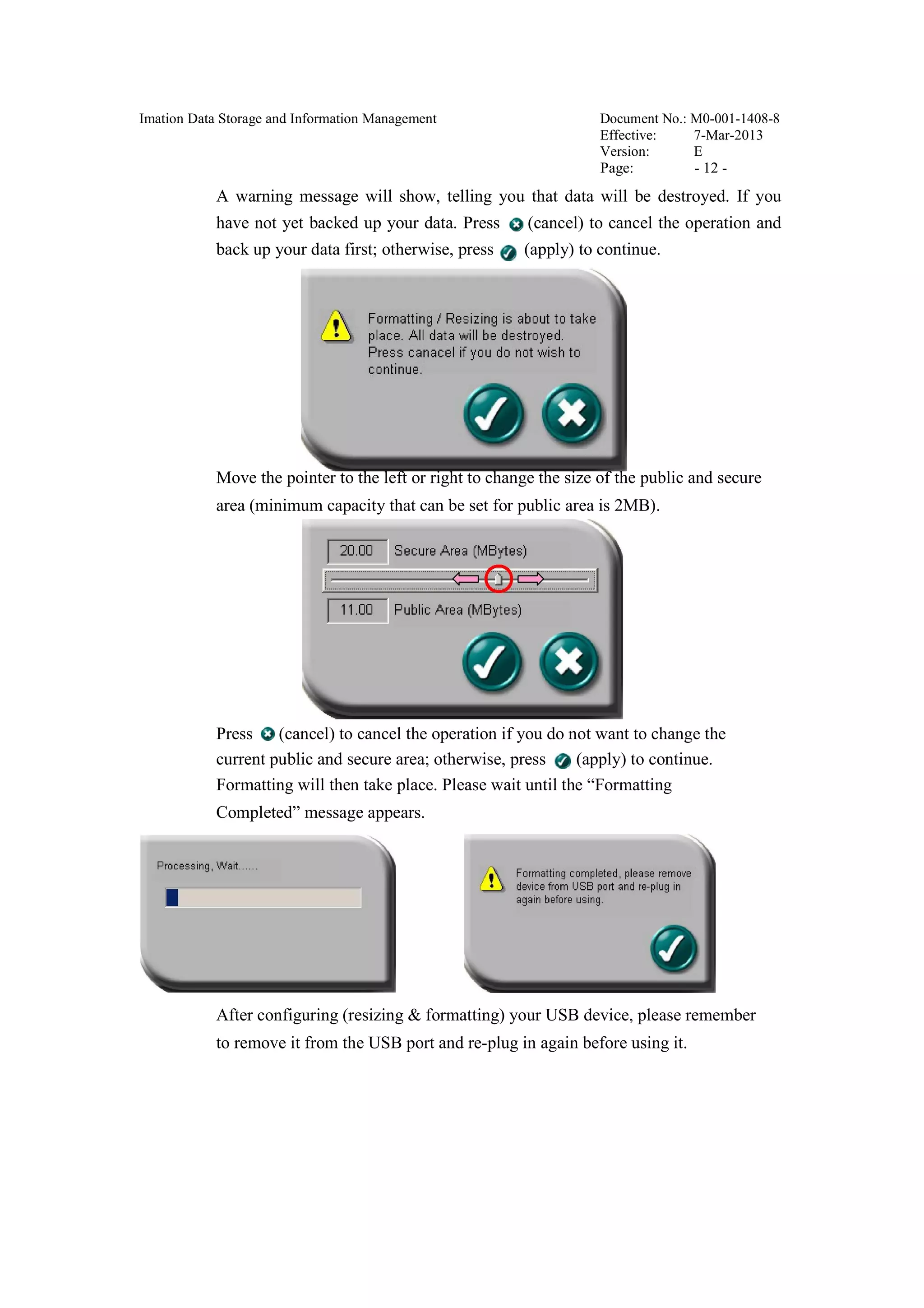 Imation Data Storage and Information Management

Document No.: M0-001-1408-8
Effective: 7-Mar-2013
Version: E
Page: - 12 -

A warning message will show, telling you that data will be destroyed. If you have not yet backed up your data. Press (cancel) to cancel the operation and back up your data first; otherwise, press (apply) to continue.

Formatting / Resizing is about to take place. All data will be destroyed. Press canacel if you do not wish to continue.

Move the pointer to the left or right to change the size of the public and secure area (minimum capacity that can be set for public area is 2MB).

20.00 Secure Area (MBytes)

11.00 Public Area (MBytes)

Press (cancel) to cancel the operation if you do not want to change the current public and secure area; otherwise, press (apply) to continue. Formatting will then take place. Please wait until the “Formatting Completed” message appears.

Processing, Wait......

Formatting completed, please remove device from USB port and re-plug in again before using.

After configuring (resizing & formatting) your USB device, please remember to remove it from the USB port and re-plug in again before using it.