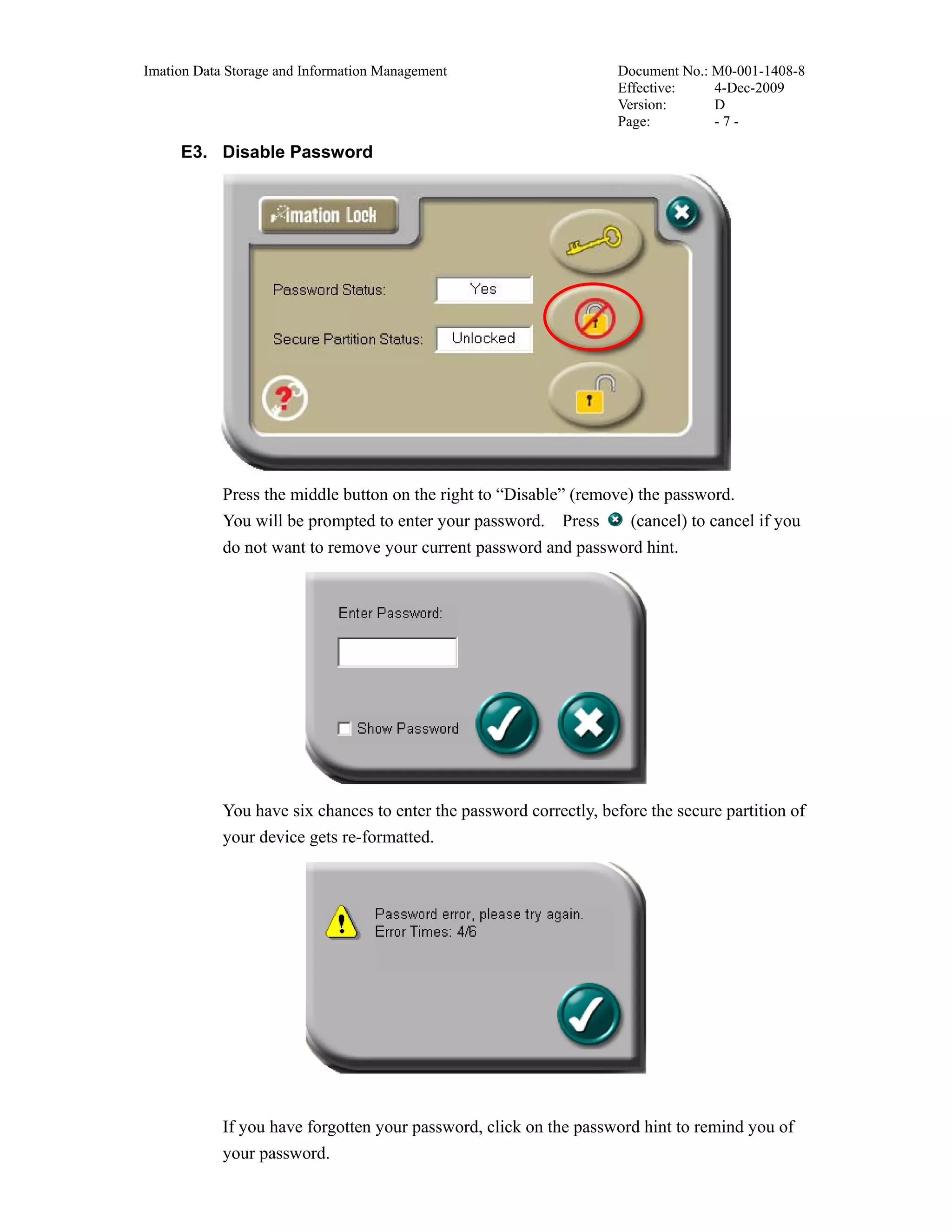 Imation Data Storage and Information Management

Document No.: M0-001-1408-8
Effective: 4-Dec-2009
Version: D
Page: - 7 -

E3. Disable Password

imation Lock

Password Status: Yes

Secure Partition Status: Unlocked

Press the middle button on the right to “Disable” (remove) the password. You will be prompted to enter your password. Press (cancel) to cancel if you do not want to remove your current password and password hint.

Enter Password:

Show Password

You have six chances to enter the password correctly, before the secure partition of your device gets re-formatted.

Password error, please try again.
Error Times: 4/6

If you have forgotten your password, click on the password hint to remind you of your password.