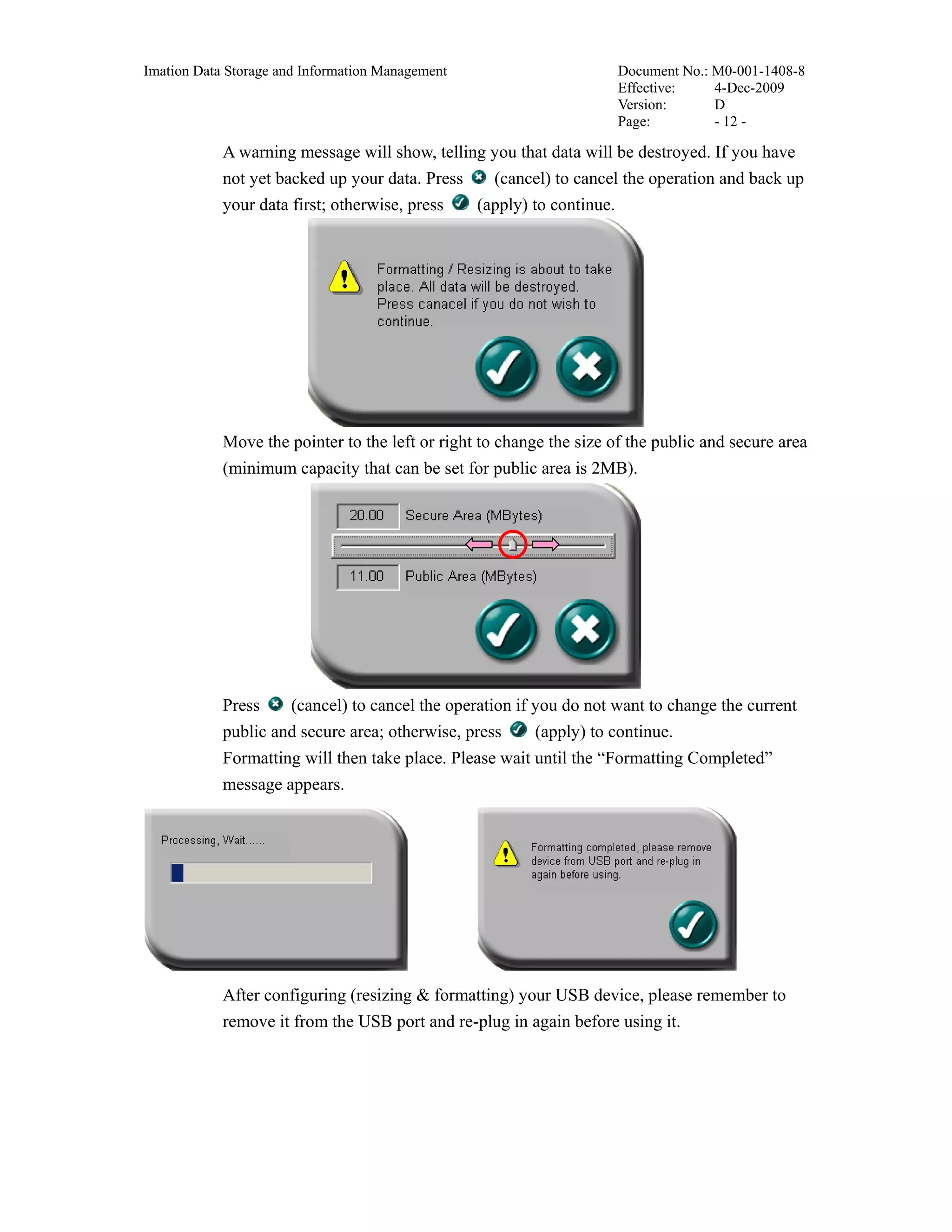 Imation Data Storage and Information Management

Document No.: M0-001-1408-8
Effective: 4-Dec-2009
Version: D
Page: - 12 -

A warning message will show, telling you that data will be destroyed. If you have not yet backed up your data. Press (cancel) to cancel the operation and back up your data first; otherwise, press (apply) to continue.

Formatting / Resizing is about to take place. All data will be destroyed. Press canacel if you do not wish to continue.

Move the pointer to the left or right to change the size of the public and secure area (minimum capacity that can be set for public area is 2MB).

20.00 Secure Area (MBytes)

11.00 Public Area (MBytes)

Press (cancel) to cancel the operation if you do not want to change the current public and secure area; otherwise, press (apply) to continue.
Formatting will then take place. Please wait until the “Formatting Completed” message appears.

Processing, Wait......

Formatting completed, please remove device from USB port and re-plug in again before using.

After configuring (resizing & formatting) your USB device, please remember to remove it from the USB port and re-plug in again before using it.