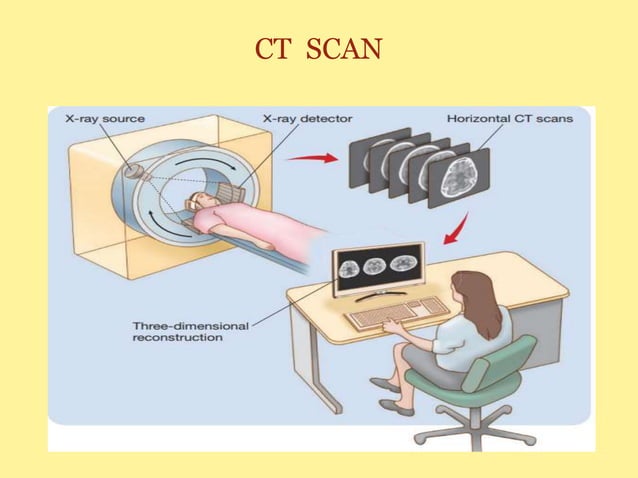 CT SCAN

X-ray source

X-ray detector

Horizontal CT scans

Three-dimensional reconstruction