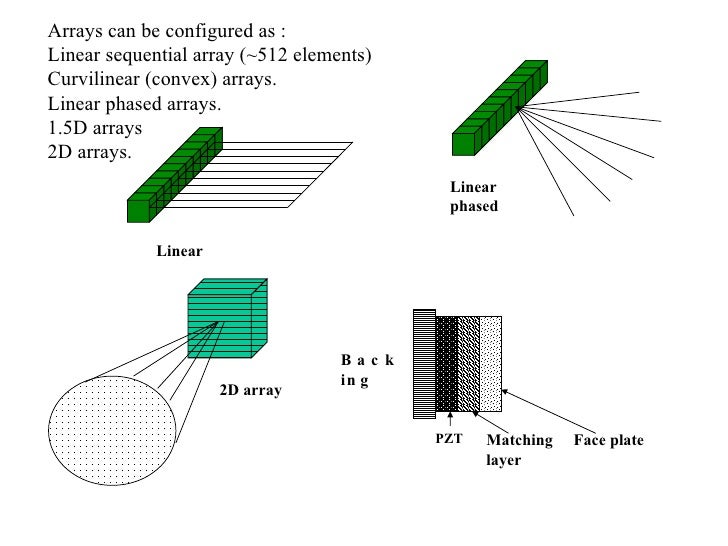 Arrays can be configured as :
Linear sequential array (~512 elements)
Curvilinear (convex) arrays.
Linear phased arrays.
1.5D arrays
2D arrays.

Linear
phased

Linear

2D array

B a c k
in g

PZT

Matching
layer

Face plate