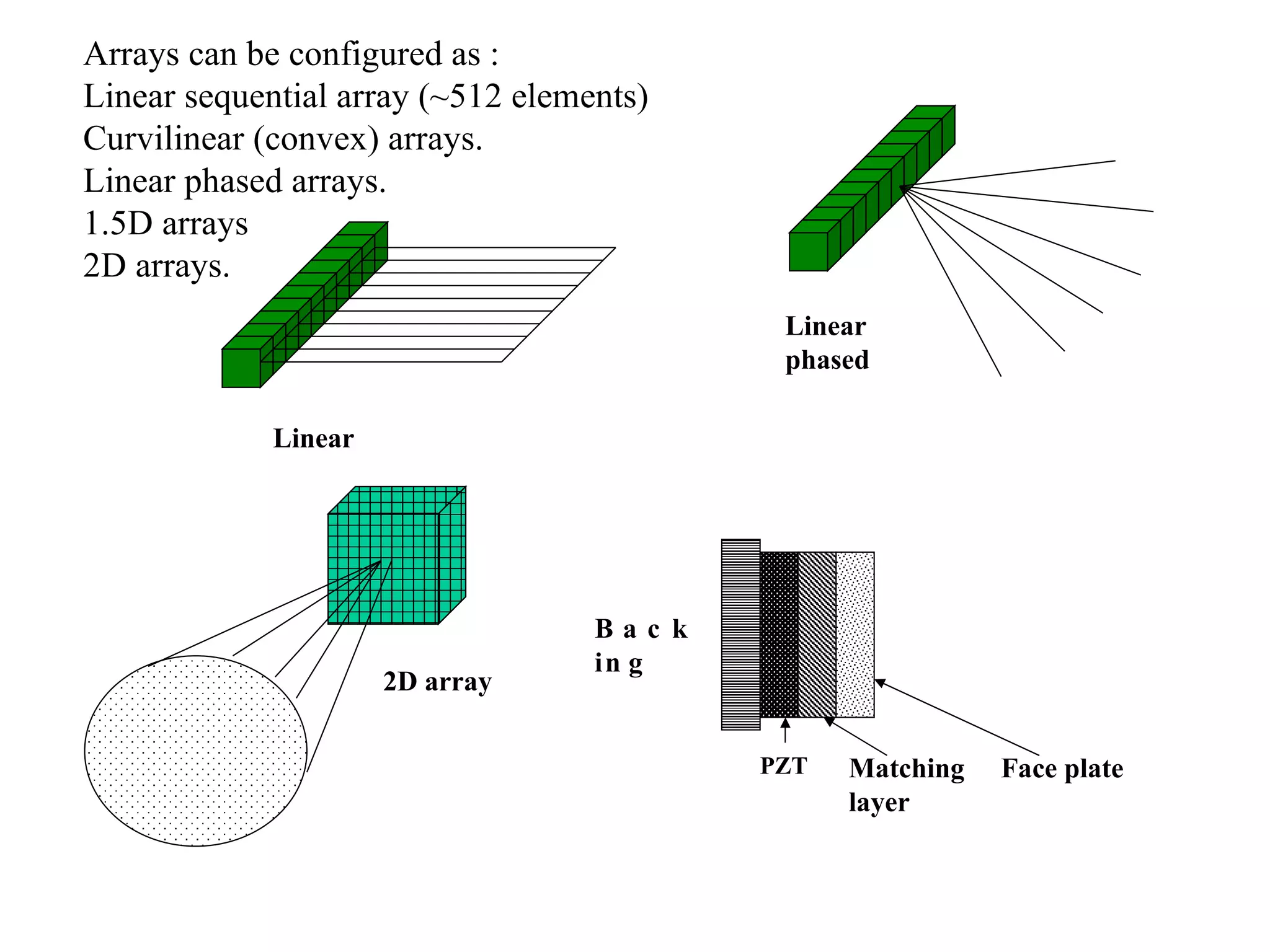 Arrays can be configured as :
Linear sequential array (~512 elements)
Curvilinear (convex) arrays.
Linear phased arrays.
1.5D arrays
2D arrays.

Linear phased

Linear

2D array

B a c k in g

PZT

Matching layer

Face plate