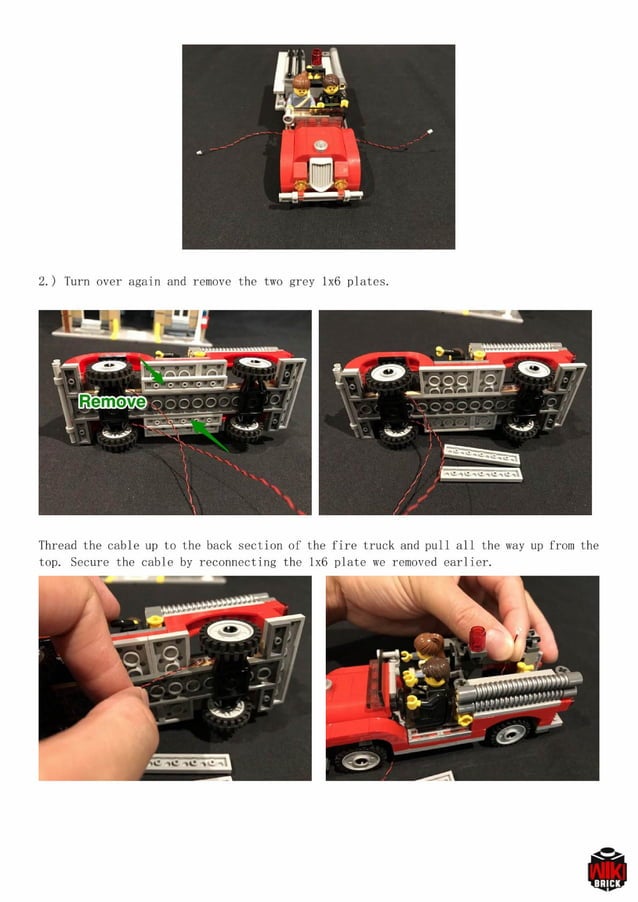 2.) Turn over again and remove the two grey 1x6 plates.

Remove

Thread the cable up to the back section of the fire truck and pull all the way up from the top. Secure the cable by reconnecting the 1x6 plate we removed earlier.

WIKI BRICK