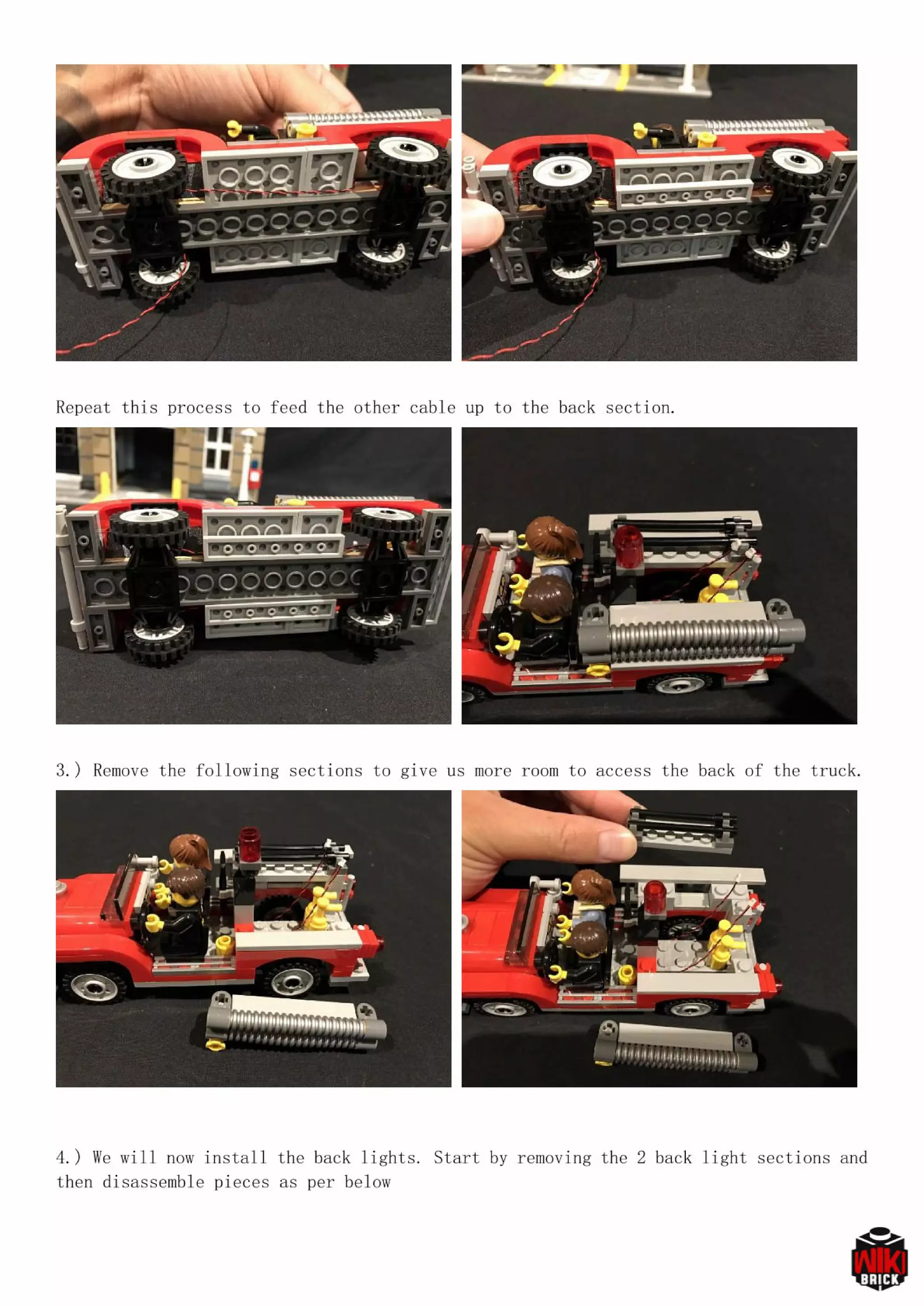 Repeat this process to feed the other cable up to the back section.

3.) Remove the following sections to give us more room to access the back of the truck.

4.) We will now install the back lights. Start by removing the 2 back light sections and then disassemble pieces as per below

WIKI BRICK