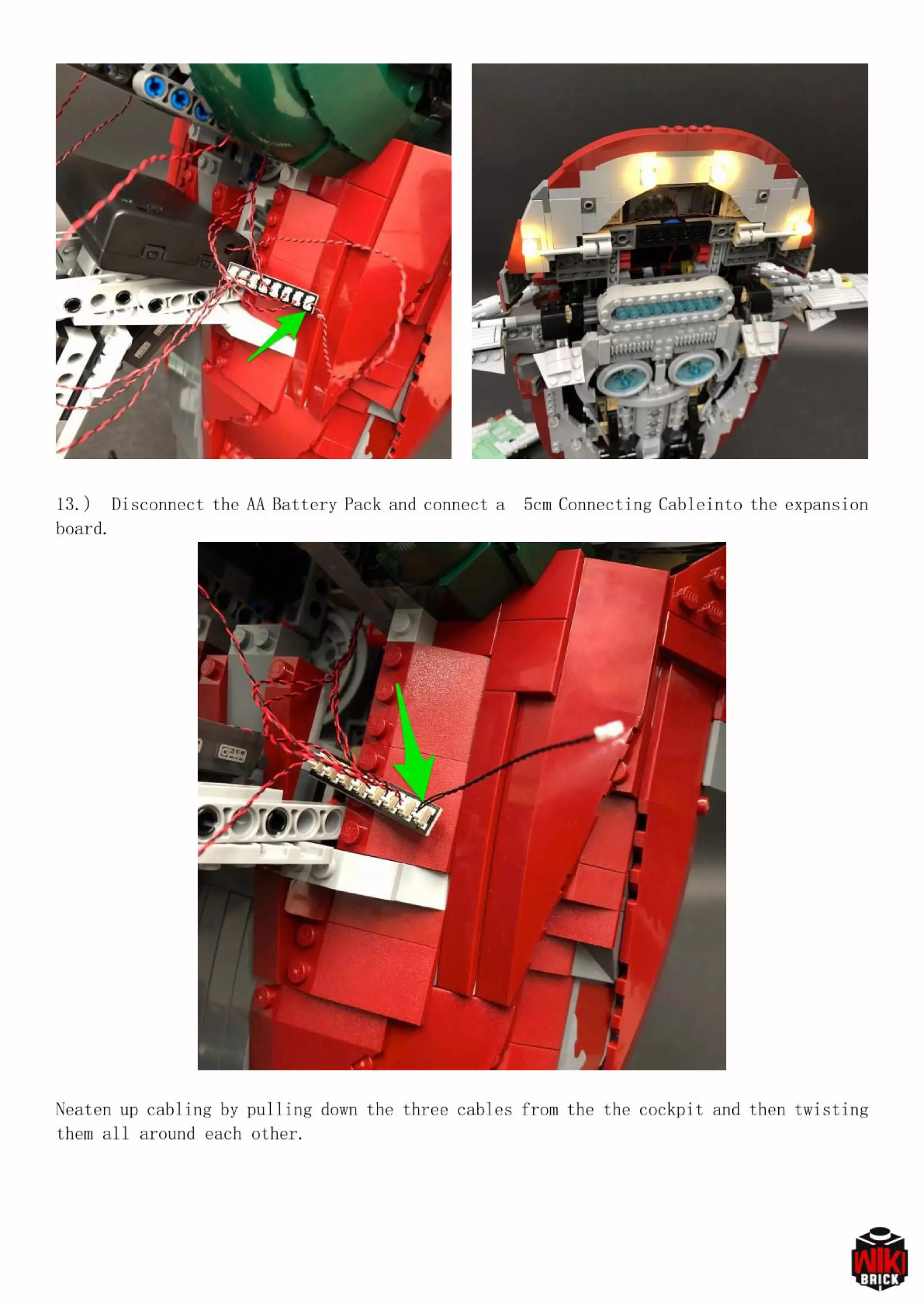 13.)  Disconnect the AA Battery Pack and connect a  5cm Connecting Cableinto the expansion board.

Neaten up cabling by pulling down the three cables from the the cockpit and then twisting them all around each other.

WIKI BRICK