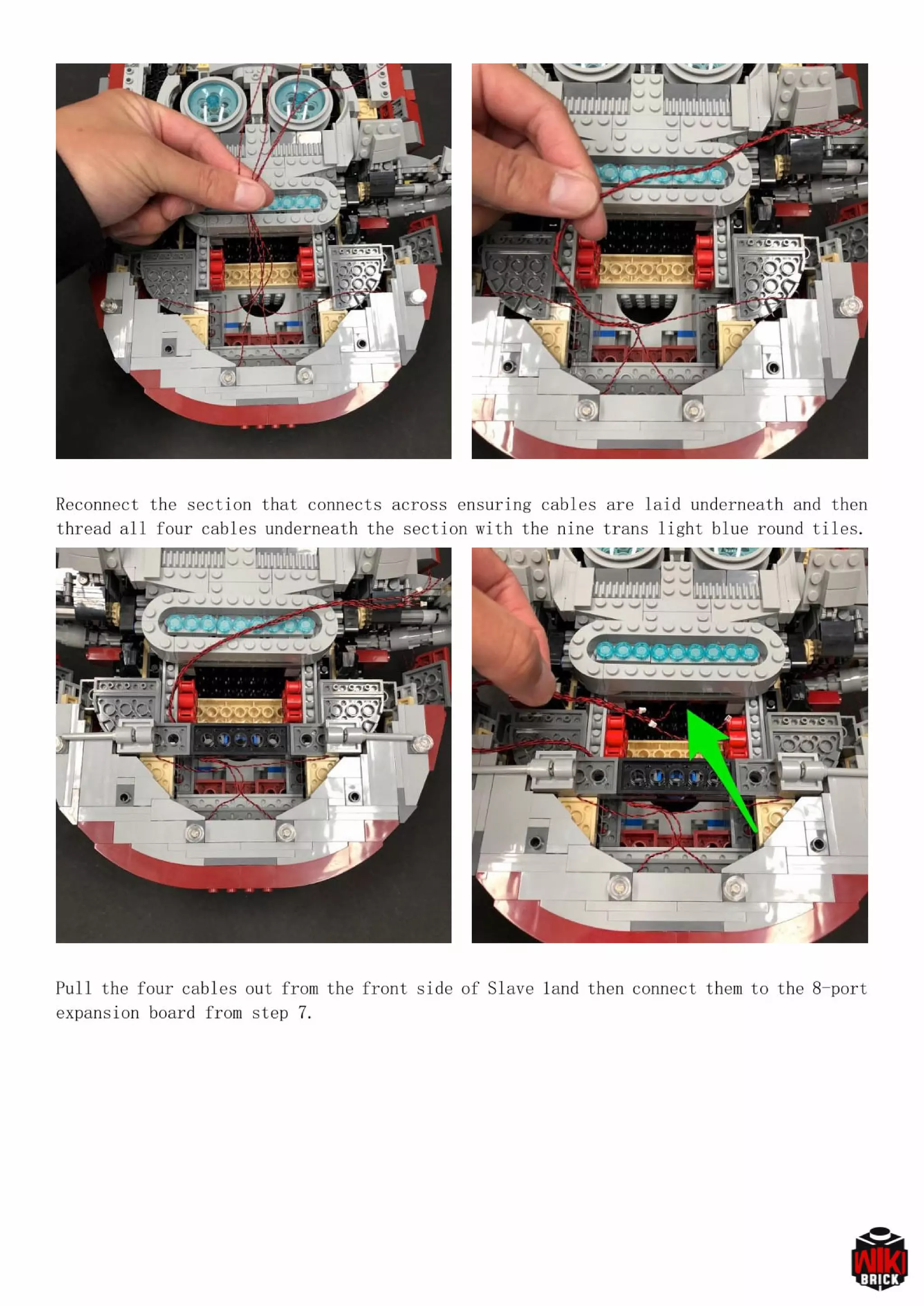 Reconnect the section that connects across ensuring cables are laid underneath and then thread all four cables underneath the section with the nine trans light blue round tiles.

Pull the four cables out from the front side of Slave 1and then connect them to the 8-port expansion board from step 7.

WIKI BRICK