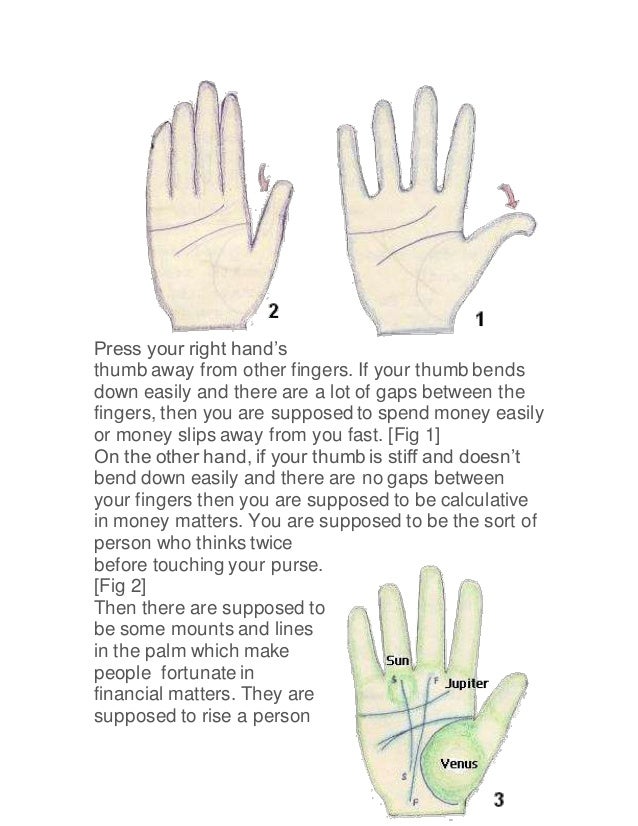 2

1

Press your right hand's thumb away from other fingers. If your thumb bends down easily and there are a lot of gaps between the fingers, then you are supposed to spend money easily or money slips away from you fast. [Fig 1]
On the other hand, if your thumb is stiff and doesn't bend down easily and there are no gaps between your fingers then you are supposed to be calculative in money matters. You are supposed to be the sort of person who thinks twice before touching your purse. [Fig 2]
Then there are supposed to be some mounts and lines in the palm which make people fortunate in financial matters. They are supposed to rise a person

Sun
S
F
Jupiter
Venus
S
F
3