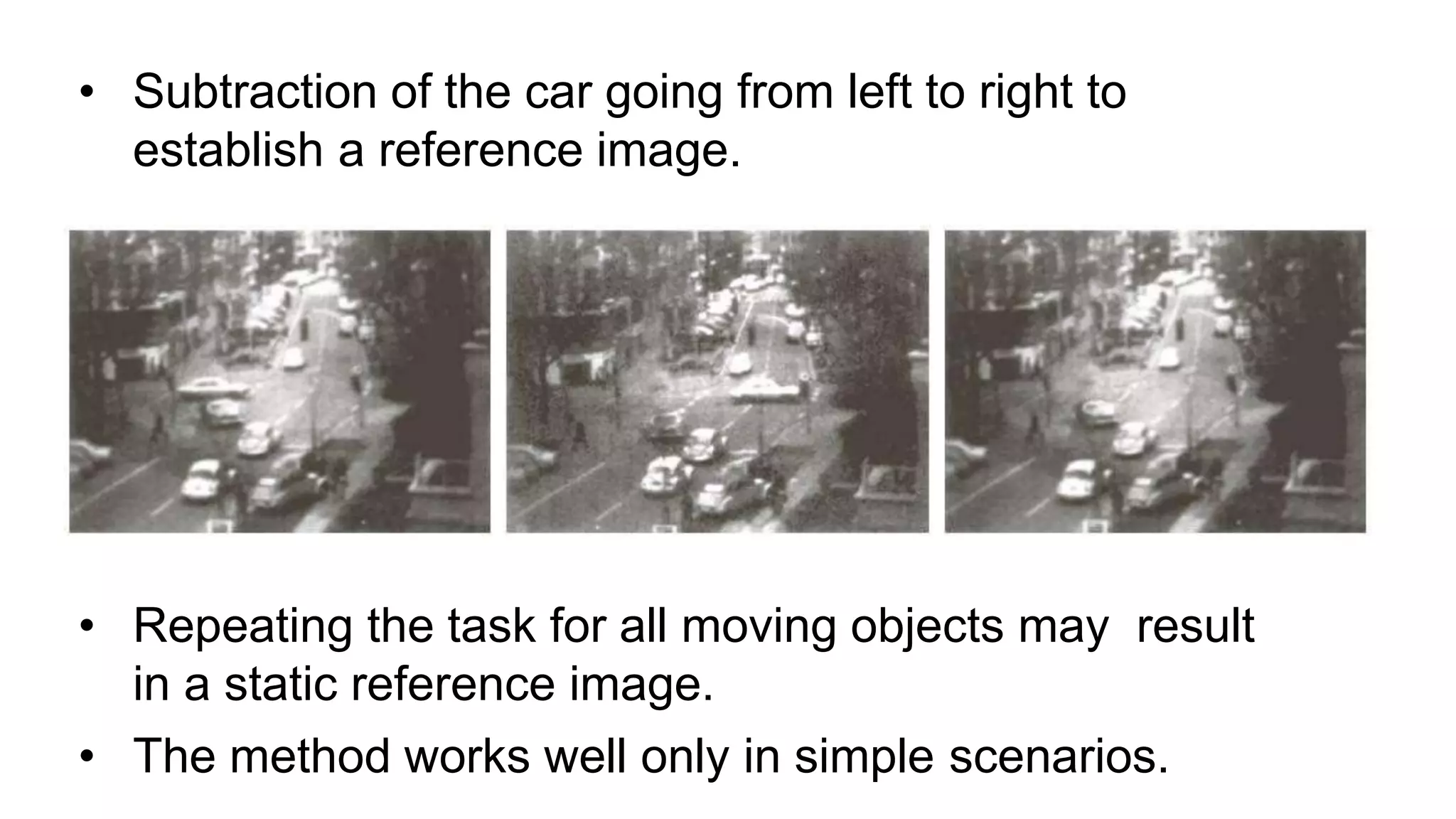 • Subtraction of the car going from left to right to establish a reference image.

• Repeating the task for all moving objects may  result in a static reference image.

• The method works well only in simple scenarios.