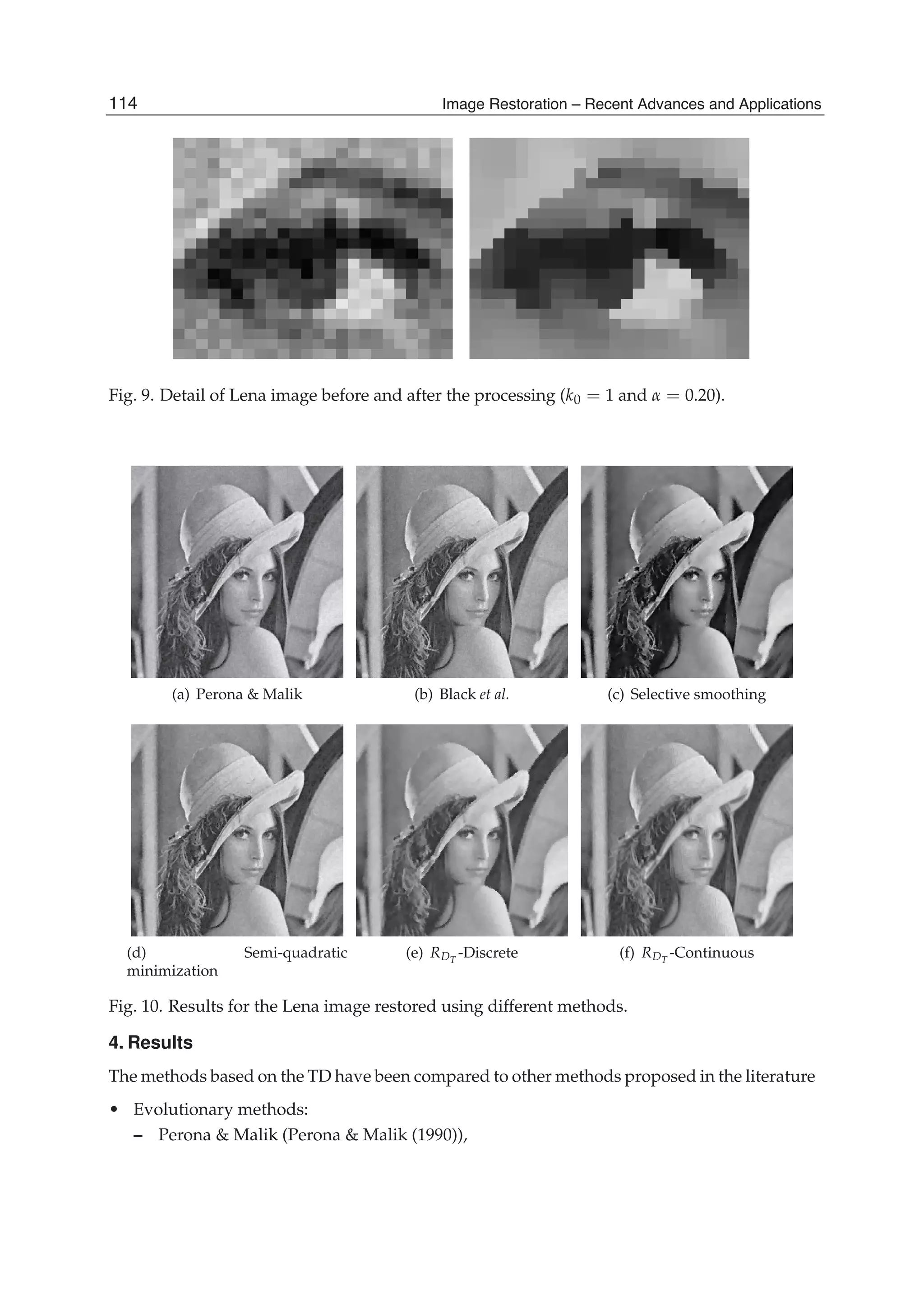 114

Image Restoration – Recent Advances and Applications

Fig. 9. Detail of Lena image before and after the processing ($k_0 = 1$ and $\alpha = 0.20$).

(a) Perona & Malik

(b) Black et al.

(c) Selective smoothing

(d) Semi-quadratic minimization

(e) $R_{D_T}$-Discrete

(f) $R_{D_T}$-Continuous

Fig. 10. Results for the Lena image restored using different methods.

4. Results

The methods based on the TD have been compared to other methods proposed in the literature

• Evolutionary methods:
– Perona & Malik (Perona & Malik (1990)),