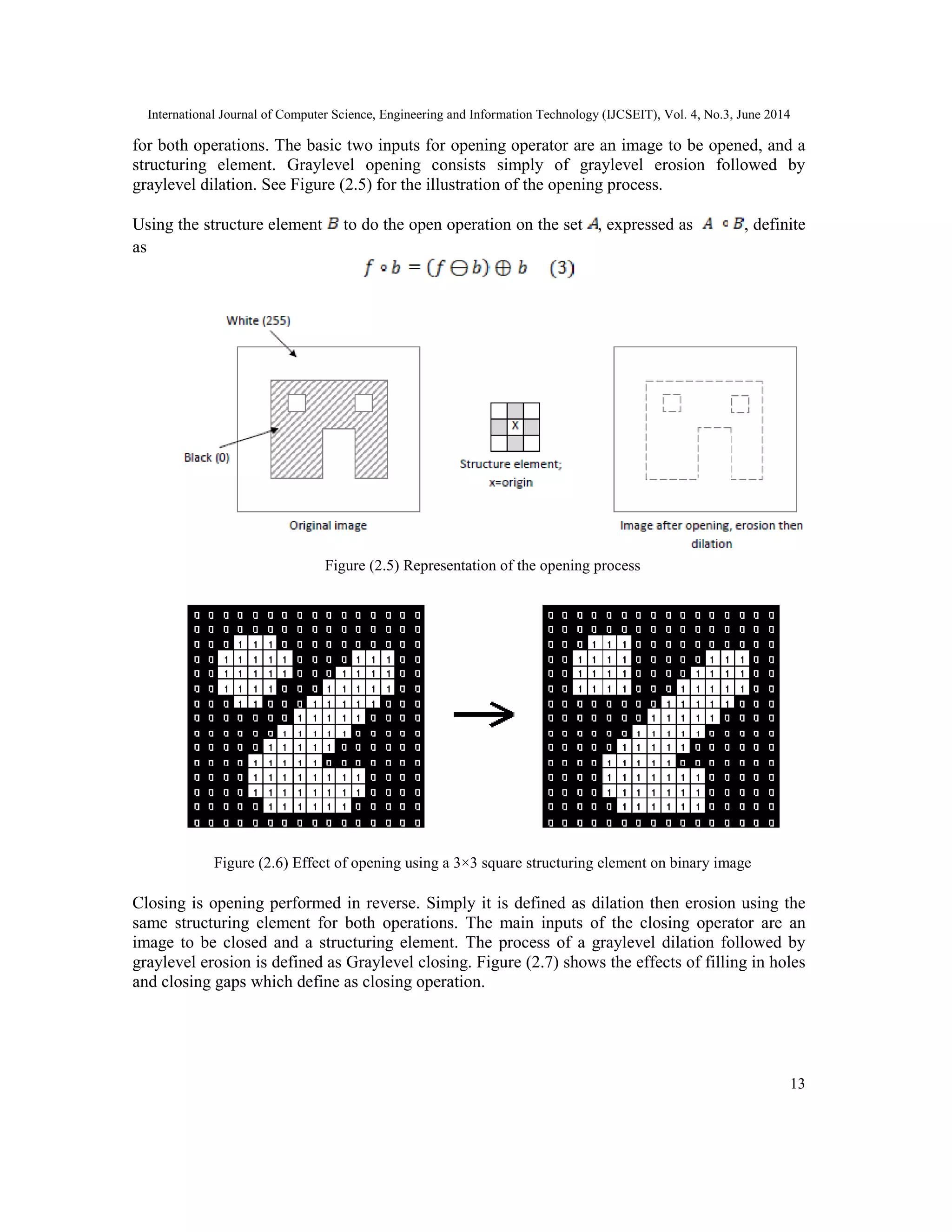 International Journal of Computer Science, Engineering and Information Technology (IJCSEIT), Vol. 4, No.3, June 2014

for both operations. The basic two inputs for opening operator are an image to be opened, and a structuring element. Graylevel opening consists simply of graylevel erosion followed by graylevel dilation. See Figure (2.5) for the illustration of the opening process.

Using the structure element $B$ to do the open operation on the set $A$, expressed as $A \circ B$, definite as

$f \circ b = (f \ominus b) \oplus b \quad (3)$

White (255)

Black (0)

Original image

X

Structure element; x=origin

Image after opening, erosion then dilation

Figure (2.5) Representation of the opening process

| 0 | 0 | 0 | 0 | 0 | 0 | 0 | 0 | 0 | 0 | 0 | 0 | 0 | 0 | 0 | 0 |
|---|---|---|---|---|---|---|---|---|---|---|---|---|---|---|---|
| 0 | 0 | 0 | 0 | 0 | 0 | 0 | 0 | 0 | 0 | 0 | 0 | 0 | 0 | 0 | 0 |
| 0 | 0 | 0 | 1 | 1 | 1 | 0 | 0 | 0 | 0 | 0 | 0 | 0 | 0 | 0 | 0 |
| 0 | 0 | 1 | 1 | 1 | 1 | 1 | 0 | 0 | 0 | 0 | 1 | 1 | 1 | 0 | 0 |
| 0 | 0 | 1 | 1 | 1 | 1 | 1 | 0 | 0 | 0 | 1 | 1 | 1 | 1 | 0 | 0 |
| 0 | 0 | 1 | 1 | 1 | 1 | 0 | 0 | 0 | 1 | 1 | 1 | 1 | 1 | 0 | 0 |
| 0 | 0 | 0 | 1 | 1 | 0 | 0 | 0 | 1 | 1 | 1 | 1 | 1 | 0 | 0 | 0 |
| 0 | 0 | 0 | 0 | 0 | 0 | 0 | 1 | 1 | 1 | 1 | 1 | 0 | 0 | 0 | 0 |
| 0 | 0 | 0 | 0 | 0 | 0 | 1 | 1 | 1 | 1 | 1 | 0 | 0 | 0 | 0 | 0 |
| 0 | 0 | 0 | 0 | 0 | 1 | 1 | 1 | 1 | 1 | 0 | 0 | 0 | 0 | 0 | 0 |
| 0 | 0 | 0 | 0 | 1 | 1 | 1 | 1 | 1 | 0 | 0 | 0 | 0 | 0 | 0 | 0 |
| 0 | 0 | 0 | 0 | 1 | 1 | 1 | 1 | 1 | 1 | 1 | 1 | 0 | 0 | 0 | 0 |
| 0 | 0 | 0 | 0 | 1 | 1 | 1 | 1 | 1 | 1 | 1 | 1 | 0 | 0 | 0 | 0 |
| 0 | 0 | 0 | 0 | 0 | 1 | 1 | 1 | 1 | 1 | 1 | 0 | 0 | 0 | 0 | 0 |
| 0 | 0 | 0 | 0 | 0 | 0 | 0 | 0 | 0 | 0 | 0 | 0 | 0 | 0 | 0 | 0 |

| 0 | 0 | 0 | 0 | 0 | 0 | 0 | 0 | 0 | 0 | 0 | 0 | 0 | 0 | 0 | 0 |
|---|---|---|---|---|---|---|---|---|---|---|---|---|---|---|---|
| 0 | 0 | 0 | 0 | 0 | 0 | 0 | 0 | 0 | 0 | 0 | 0 | 0 | 0 | 0 | 0 |
| 0 | 0 | 0 | 1 | 1 | 1 | 0 | 0 | 0 | 0 | 0 | 0 | 0 | 0 | 0 | 0 |
| 0 | 0 | 1 | 1 | 1 | 1 | 0 | 0 | 0 | 0 | 0 | 1 | 1 | 1 | 0 | 0 |
| 0 | 0 | 1 | 1 | 1 | 1 | 0 | 0 | 0 | 0 | 1 | 1 | 1 | 1 | 0 | 0 |
| 0 | 0 | 1 | 1 | 1 | 1 | 0 | 0 | 0 | 1 | 1 | 1 | 1 | 1 | 0 | 0 |
| 0 | 0 | 0 | 0 | 0 | 0 | 0 | 0 | 1 | 1 | 1 | 1 | 1 | 0 | 0 | 0 |
| 0 | 0 | 0 | 0 | 0 | 0 | 0 | 1 | 1 | 1 | 1 | 1 | 0 | 0 | 0 | 0 |
| 0 | 0 | 0 | 0 | 0 | 0 | 1 | 1 | 1 | 1 | 1 | 0 | 0 | 0 | 0 | 0 |
| 0 | 0 | 0 | 0 | 0 | 1 | 1 | 1 | 1 | 1 | 0 | 0 | 0 | 0 | 0 | 0 |
| 0 | 0 | 0 | 0 | 1 | 1 | 1 | 1 | 1 | 0 | 0 | 0 | 0 | 0 | 0 | 0 |
| 0 | 0 | 0 | 0 | 1 | 1 | 1 | 1 | 1 | 1 | 1 | 0 | 0 | 0 | 0 | 0 |
| 0 | 0 | 0 | 0 | 1 | 1 | 1 | 1 | 1 | 1 | 1 | 0 | 0 | 0 | 0 | 0 |
| 0 | 0 | 0 | 0 | 0 | 1 | 1 | 1 | 1 | 1 | 1 | 0 | 0 | 0 | 0 | 0 |
| 0 | 0 | 0 | 0 | 0 | 0 | 0 | 0 | 0 | 0 | 0 | 0 | 0 | 0 | 0 | 0 |

Figure (2.6) Effect of opening using a 3×3 square structuring element on binary image

Closing is opening performed in reverse. Simply it is defined as dilation then erosion using the same structuring element for both operations. The main inputs of the closing operator are an image to be closed and a structuring element. The process of a graylevel dilation followed by graylevel erosion is defined as Graylevel closing. Figure (2.7) shows the effects of filling in holes and closing gaps which define as closing operation.

13