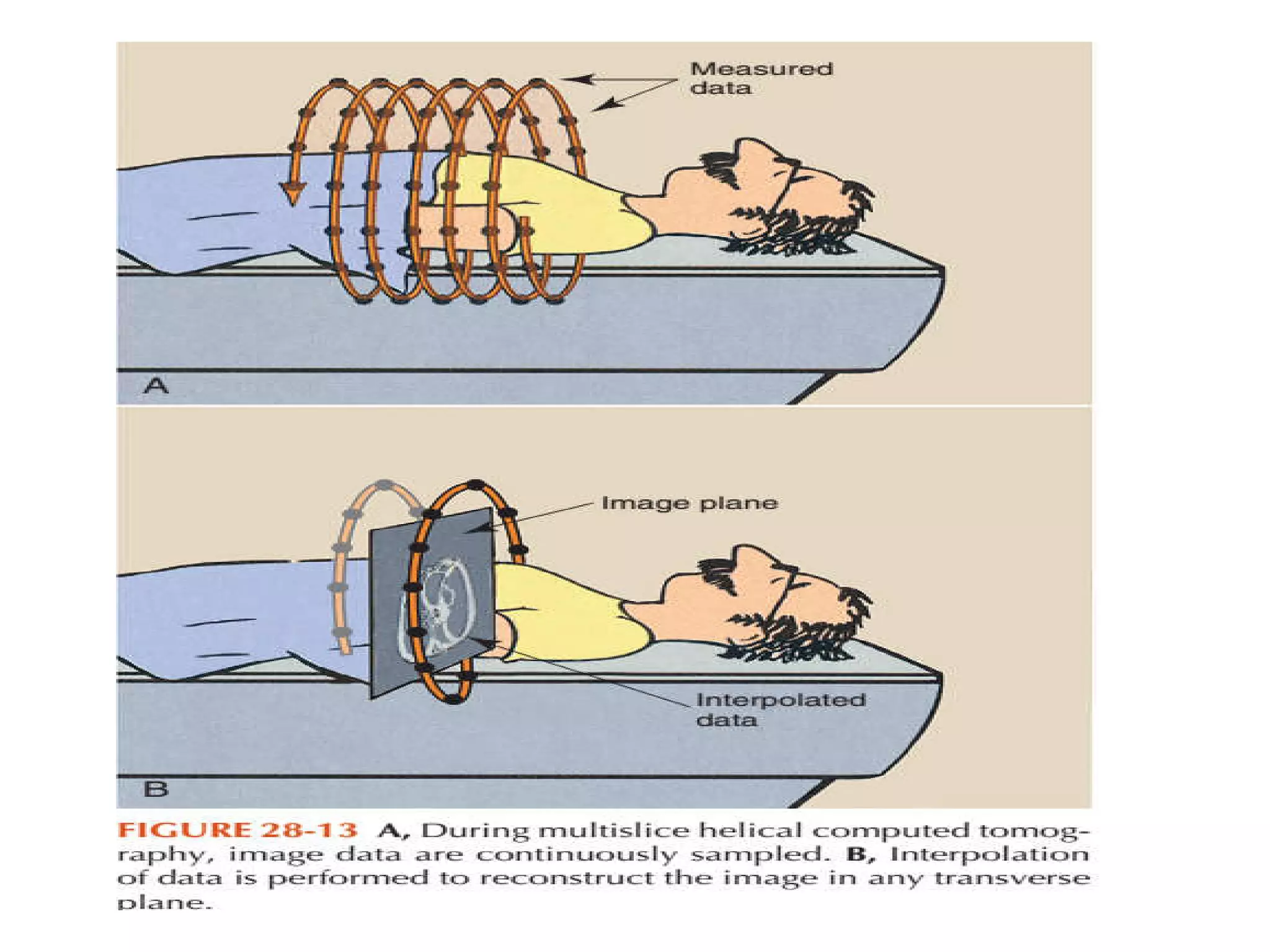 Measured data

A

Image plane

Interpolated data

B

FIGURE 28-13 A, During multislice helical computed tomography, image data are continuously sampled. B, Interpolation of data is performed to reconstruct the image in any transverse plane.