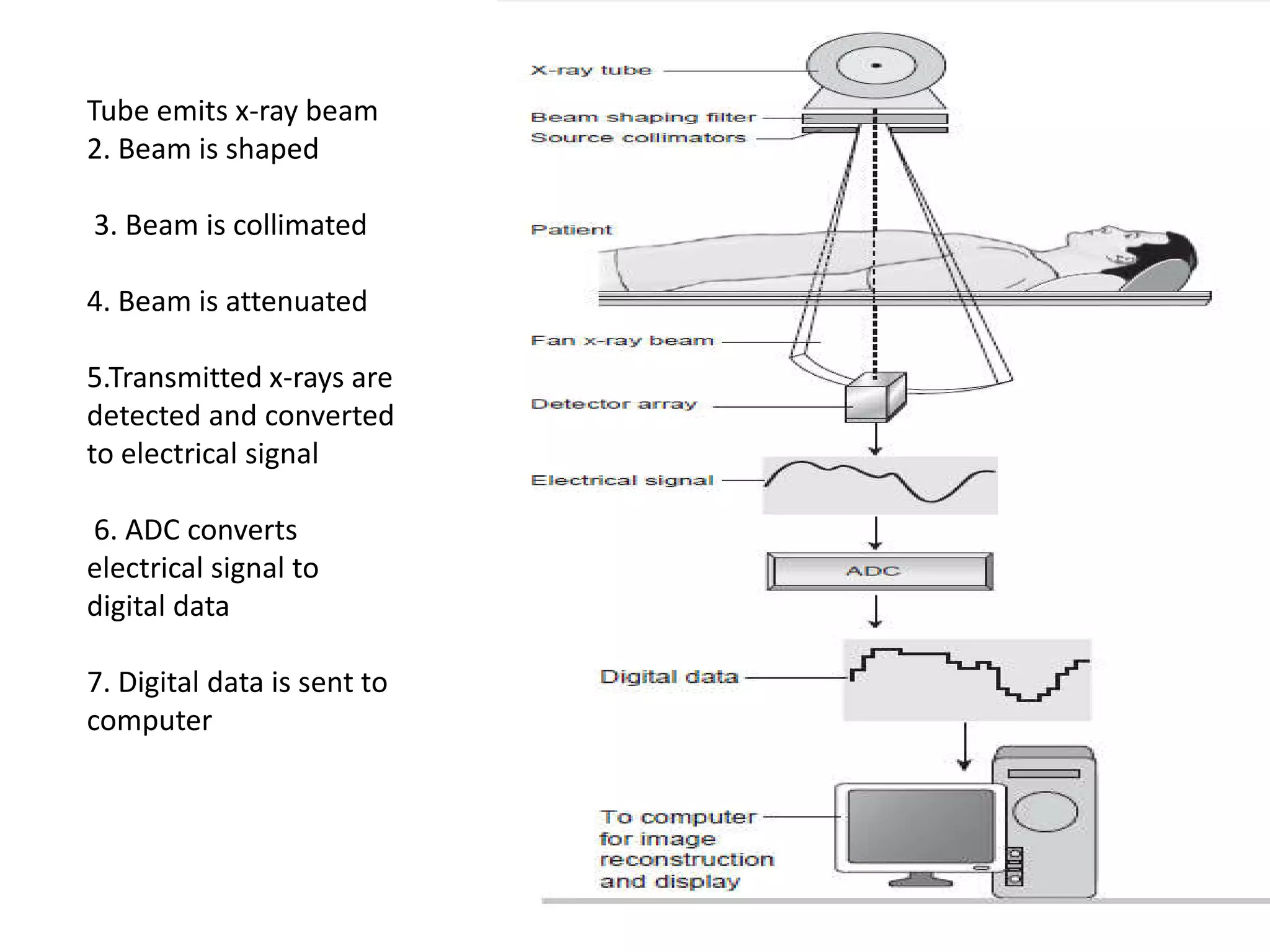 Tube emits x-ray beam
2. Beam is shaped

3. Beam is collimated

4. Beam is attenuated

5.Transmitted x-rays are detected and converted to electrical signal

6. ADC converts electrical signal to digital data

7. Digital data is sent to computer

X-ray tube
Beam shaping filter
Source collimators
Patient
Fan x-ray beam
Detector array
Electrical signal
ADC
Digital data
To computer for image reconstruction and display