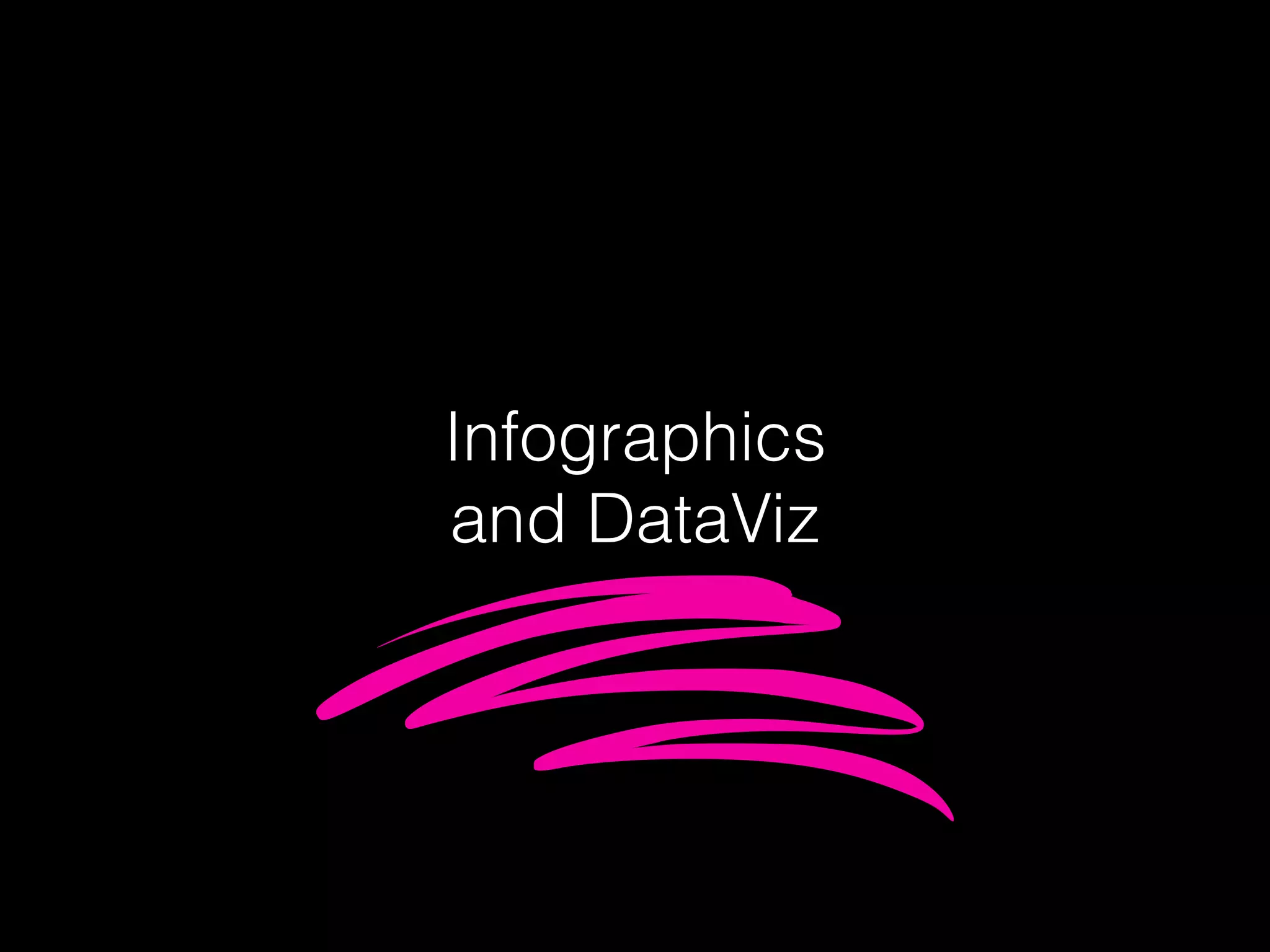 Infographics and DataViz