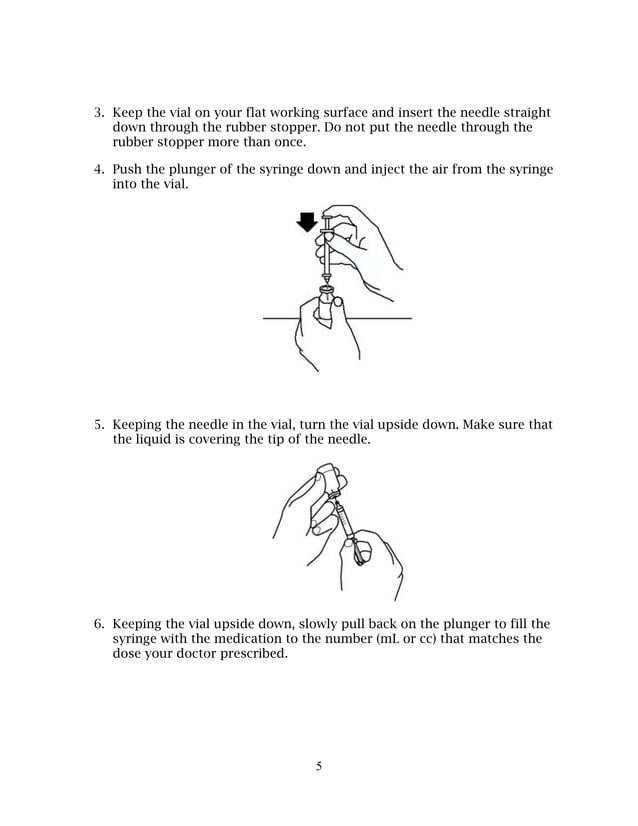 3. Keep the vial on your flat working surface and insert the needle straight down through the rubber stopper. Do not put the needle through the rubber stopper more than once.

4. Push the plunger of the syringe down and inject the air from the syringe into the vial.

5. Keeping the needle in the vial, turn the vial upside down. Make sure that the liquid is covering the tip of the needle.

6. Keeping the vial upside down, slowly pull back on the plunger to fill the syringe with the medication to the number (mL or cc) that matches the dose your doctor prescribed.

5