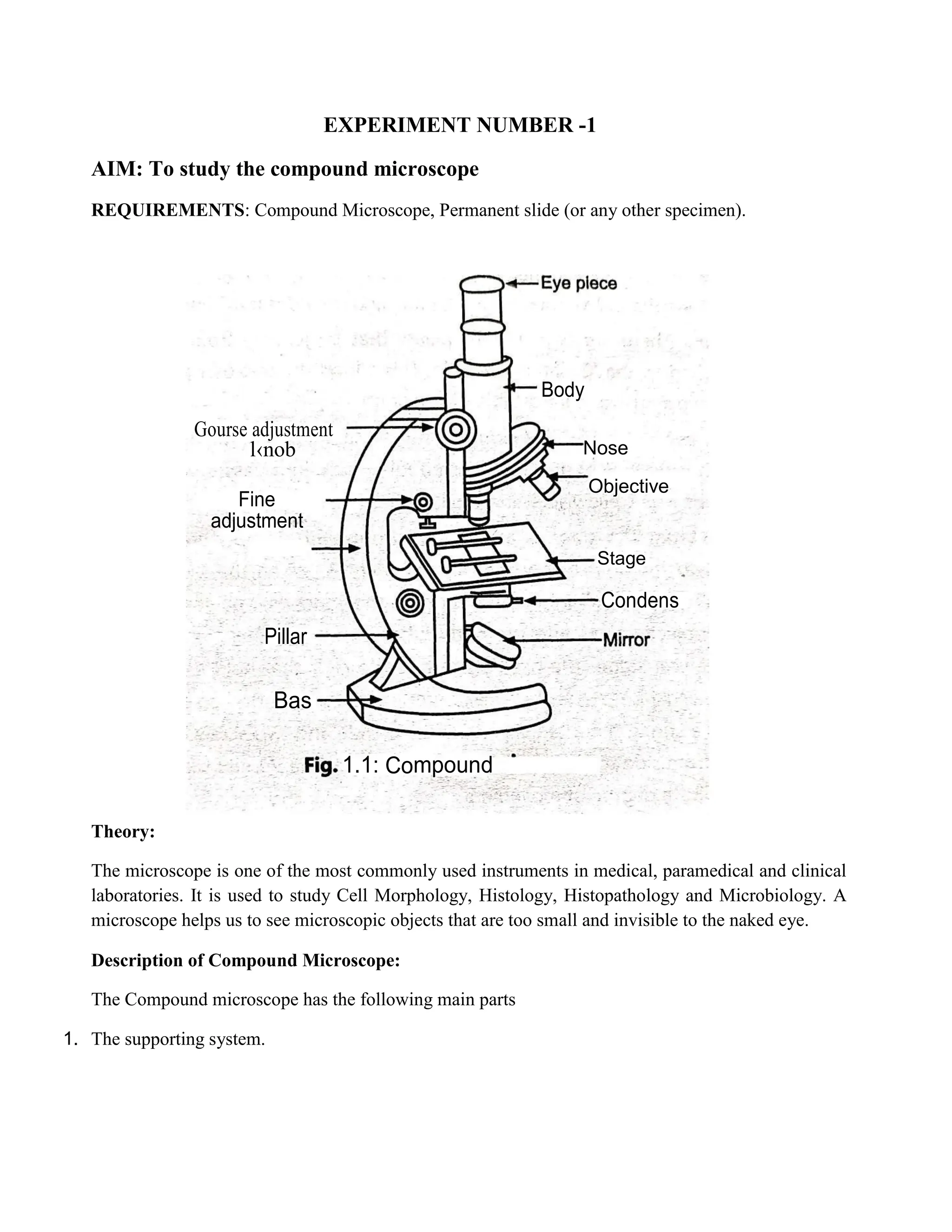 EXPERIMENT NUMBER -1

AIM: To study the compound microscope

REQUIREMENTS: Compound Microscope, Permanent slide (or any other specimen).

Eye piece
Body
Gourse adjustment l‹nob
Nose
Objective
Fine adjustment
Stage
Condens
Pillar
Mirror
Bas

Fig. 1.1: Compound

Theory:

The microscope is one of the most commonly used instruments in medical, paramedical and clinical laboratories. It is used to study Cell Morphology, Histology, Histopathology and Microbiology. A microscope helps us to see microscopic objects that are too small and invisible to the naked eye.

Description of Compound Microscope:

The Compound microscope has the following main parts

1. The supporting system.