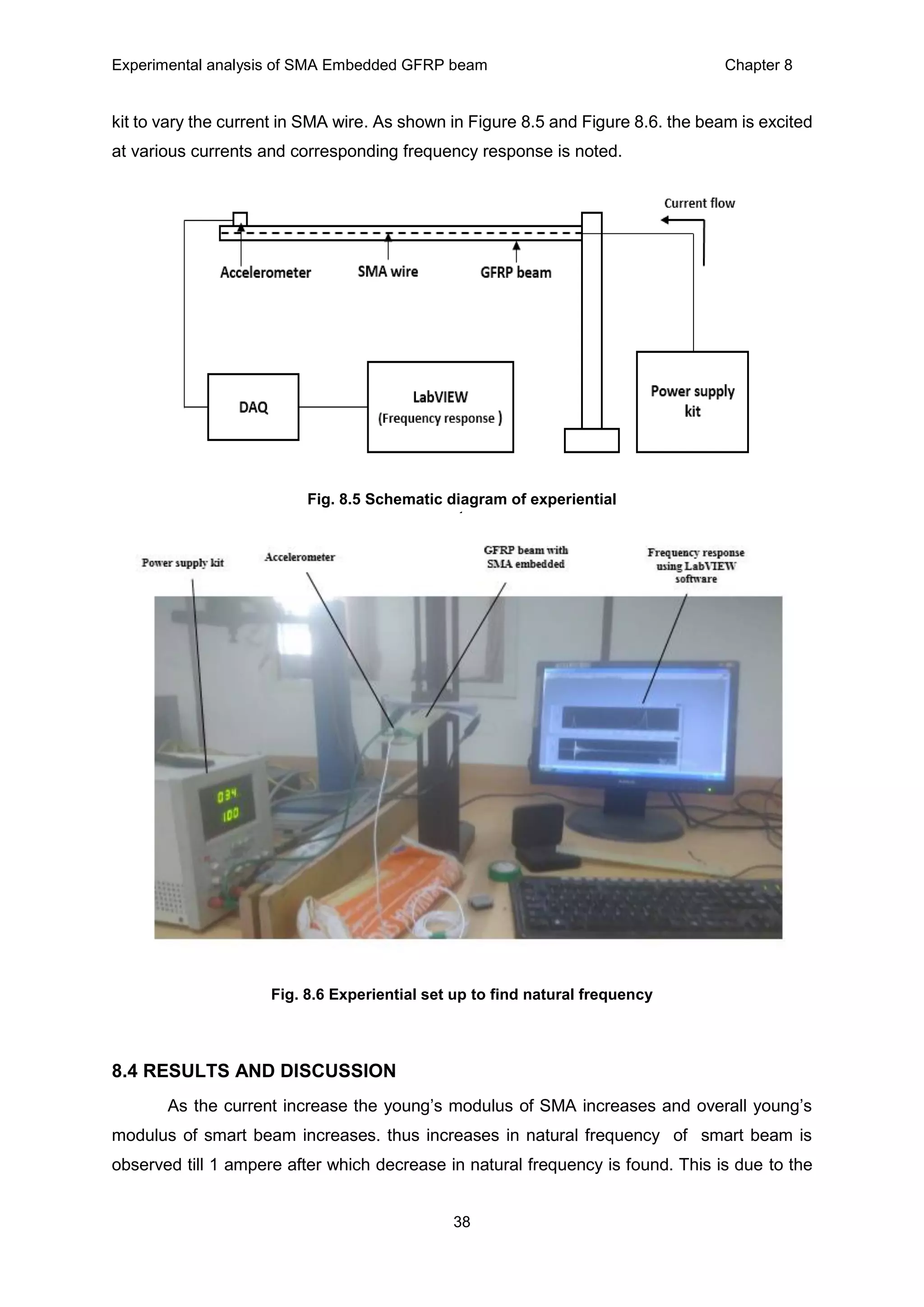 Experimental analysis of SMA Embedded GFRP beam Chapter 8

kit to vary the current in SMA wire. As shown in Figure 8.5 and Figure 8.6. the beam is excited at various currents and corresponding frequency response is noted.

Current flow

Accelerometer

SMA wire

GFRP beam

DAQ

LabVIEW
(Frequency response )

Power supply kit

Fig. 8.5 Schematic diagram of experiential

Power supply kit

Accelerometer

GFRP beam with SMA embedded

Frequency response using LabVIEW software

034
100

Fig. 8.6 Experiential set up to find natural frequency

8.4 RESULTS AND DISCUSSION

As the current increase the young's modulus of SMA increases and overall young's modulus of smart beam increases. thus increases in natural frequency of smart beam is observed till 1 ampere after which decrease in natural frequency is found. This is due to the

38