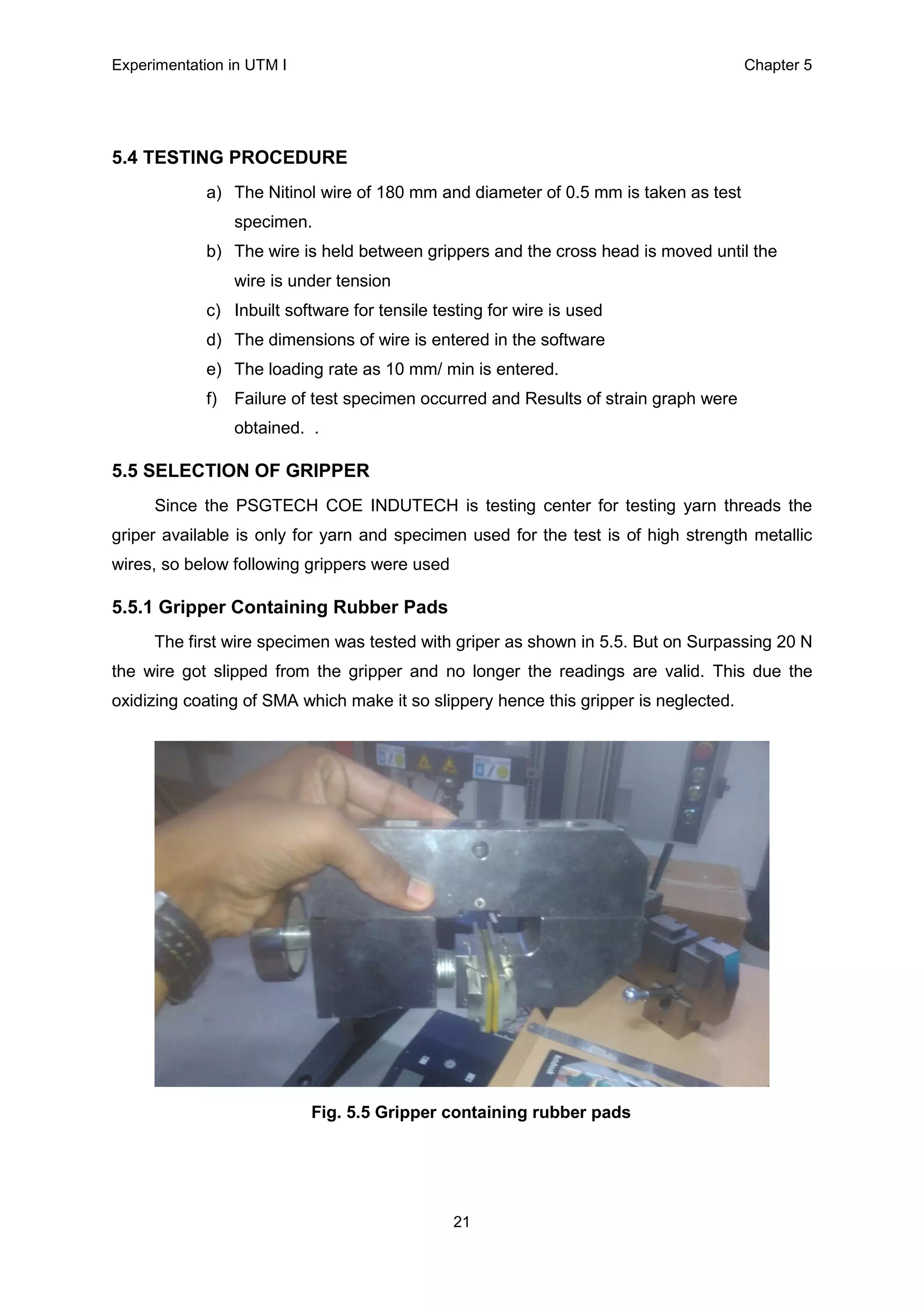 Experimentation in UTM I

Chapter 5

5.4 TESTING PROCEDURE

a) The Nitinol wire of 180 mm and diameter of 0.5 mm is taken as test specimen.

b) The wire is held between grippers and the cross head is moved until the wire is under tension

c) Inbuilt software for tensile testing for wire is used

d) The dimensions of wire is entered in the software

e) The loading rate as 10 mm/ min is entered.

f) Failure of test specimen occurred and Results of strain graph were obtained. .

5.5 SELECTION OF GRIPPER

Since the PSGTECH COE INDUTECH is testing center for testing yarn threads the griper available is only for yarn and specimen used for the test is of high strength metallic wires, so below following grippers were used

5.5.1 Gripper Containing Rubber Pads

The first wire specimen was tested with griper as shown in 5.5. But on Surpassing 20 N the wire got slipped from the gripper and no longer the readings are valid. This due the oxidizing coating of SMA which make it so slippery hence this gripper is neglected.

Fig. 5.5 Gripper containing rubber pads

21