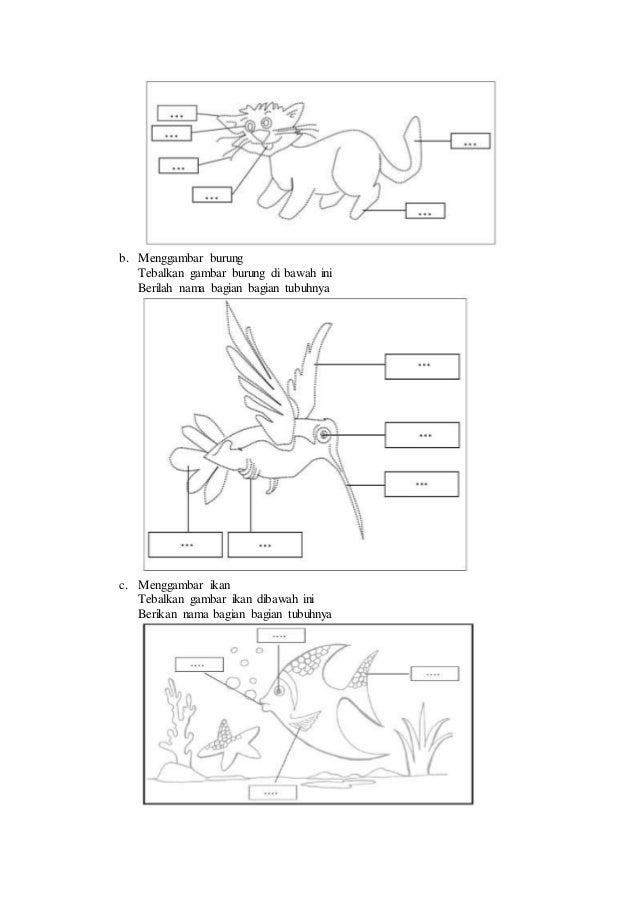 ...

...

...

...

...

...

b. Menggambar burung
Tebalkan gambar burung di bawah ini
Berilah nama bagian bagian tubuhnya

...

...

...

...

...

c. Menggambar ikan
Tebalkan gambar ikan dibawah ini
Berikan nama bagian bagian tubuhnya

....

....

....

....