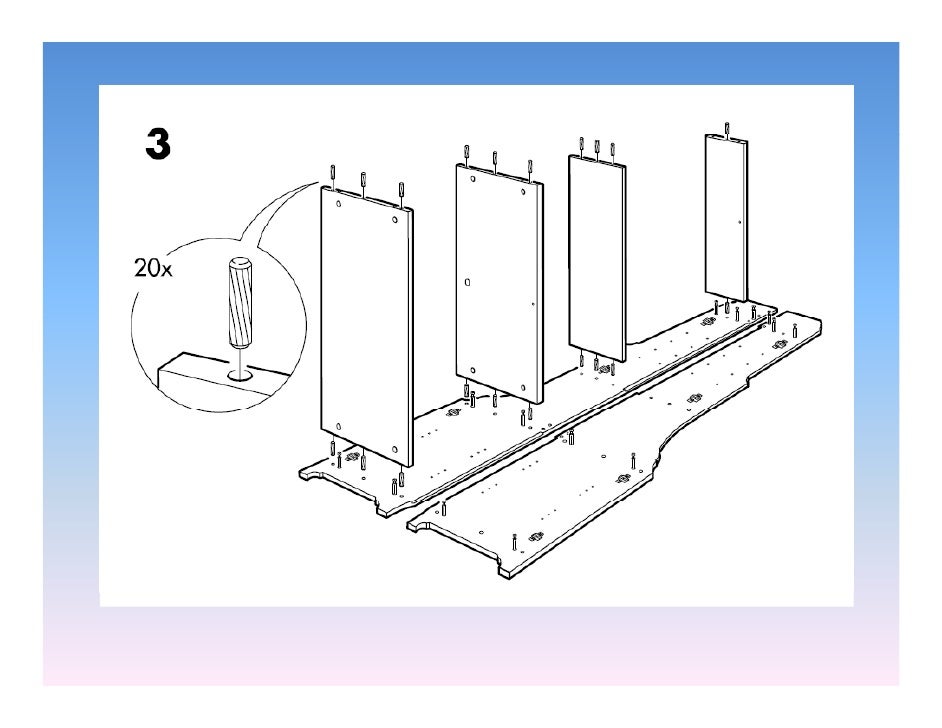 3

20x